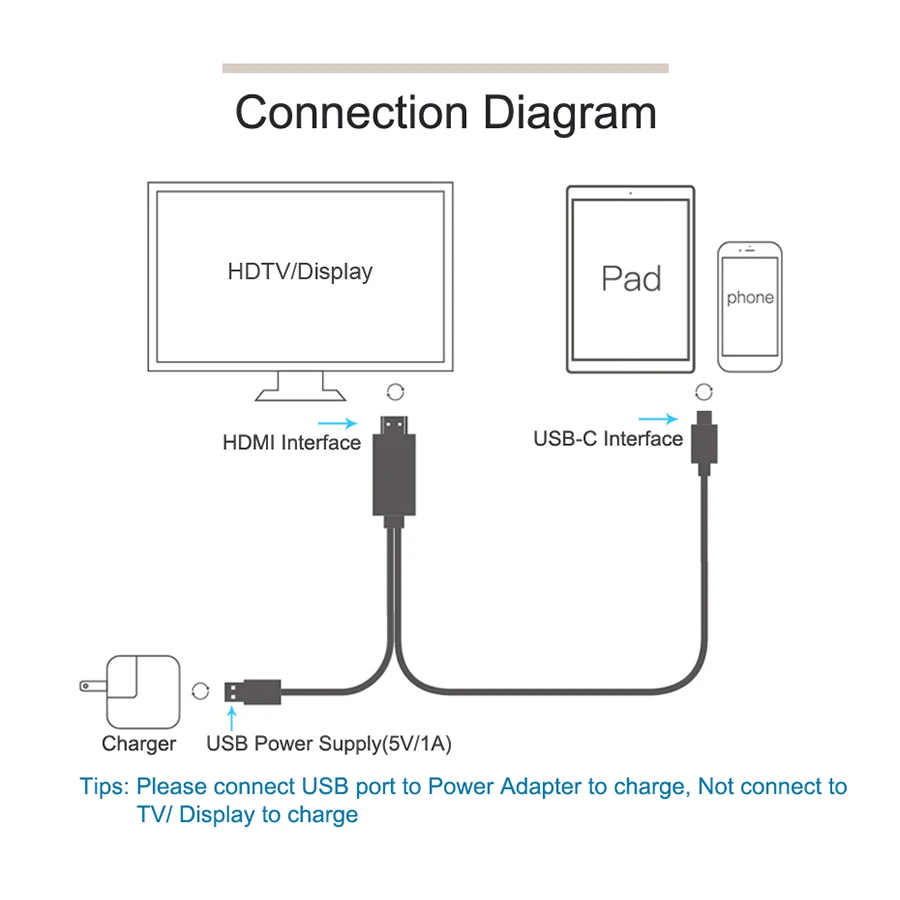 Connection Diagram

HDTV/Display

Pad

phone

HDMI Interface

USB-C Interface

Charger

USB Power Supply(5V/1A)

Tips: Please connect USB port to Power Adapter to charge, Not connect to TV/ Display to charge