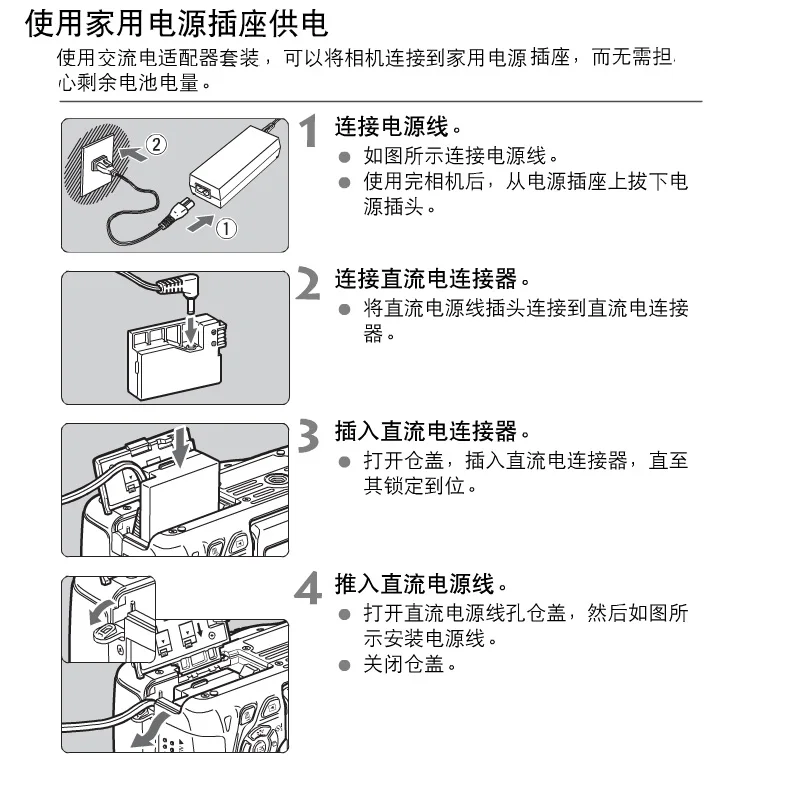 使用家用电源插座供电

使用交流电适配器套装，可以将相机连接到家用电源插座，而无需担心剩余电池电量。

②

①

1 连接电源线。
● 如图所示连接电源线。
● 使用完相机后，从电源插座上拔下电源插头。

2 连接直流电连接器。
● 将直流电源线插头连接到直流电连接器。

3 插入直流电连接器。
● 打开仓盖，插入直流电连接器，直至其锁定到位。

4 推入直流电源线。
● 打开直流电源线孔仓盖，然后如图所示安装电源线。
● 关闭仓盖。