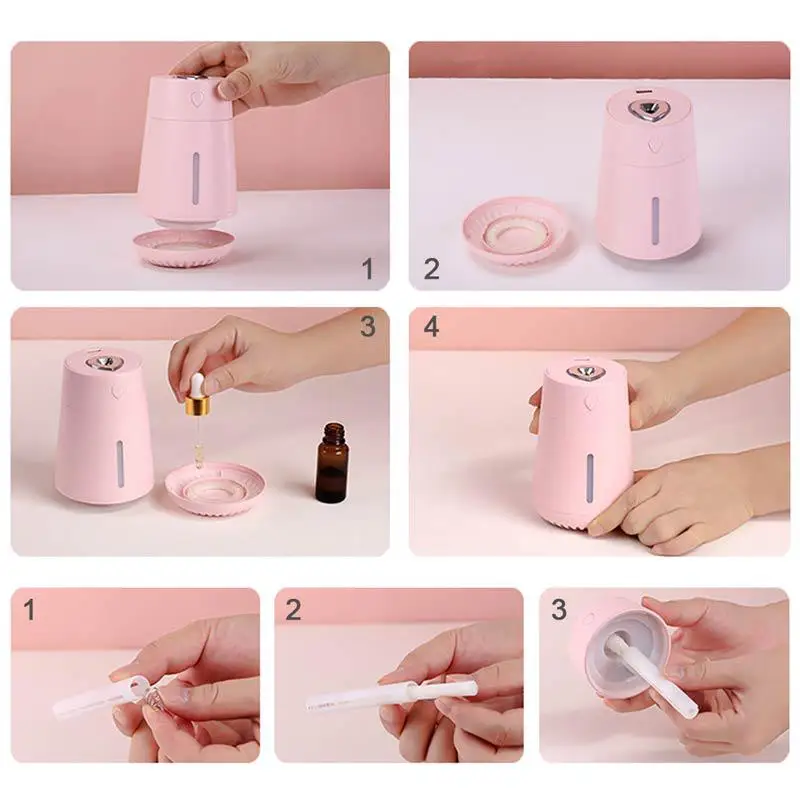 1

2

3

4

1

2

3