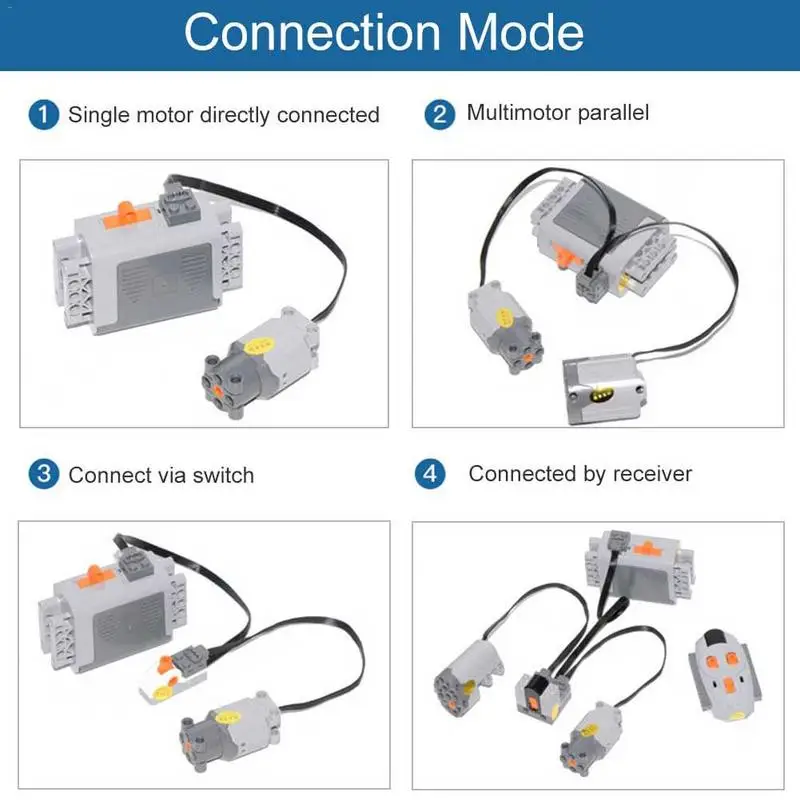 Connection Mode

1 Single motor directly connected

2 Multimotor parallel

3 Connect via switch

4 Connected by receiver