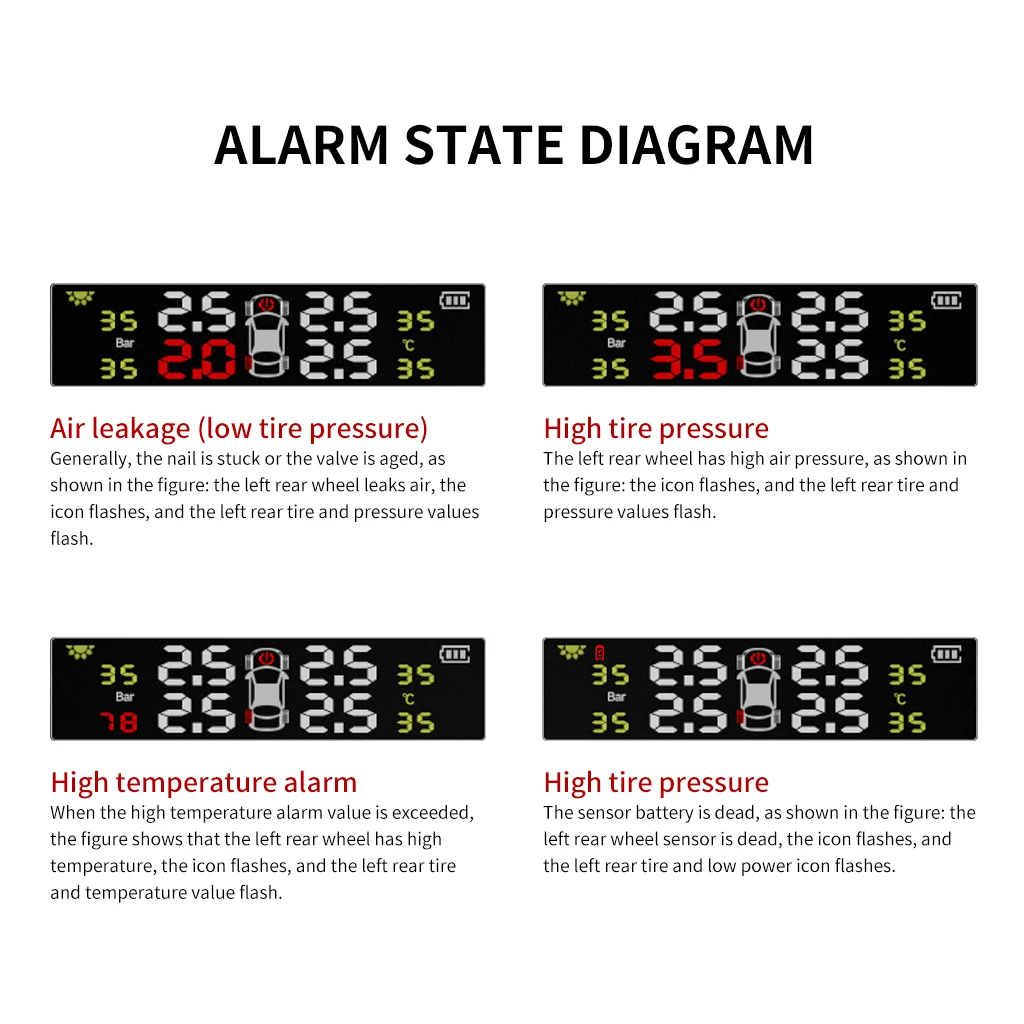 ALARM STATE DIAGRAM

35 2.5 2.5 35
Bar ℃
35 2.0 2.5 35

Air leakage (low tire pressure)
Generally, the nail is stuck or the valve is aged, as shown in the figure: the left rear wheel leaks air, the icon flashes, and the left rear tire and pressure values flash.

35 2.5 2.5 35
Bar ℃
35 3.5 2.5 35

High tire pressure
The left rear wheel has high air pressure, as shown in the figure: the icon flashes, and the left rear tire and pressure values flash.

35 2.5 2.5 35
Bar ℃
78 2.5 2.5 35

High temperature alarm
When the high temperature alarm value is exceeded, the figure shows that the left rear wheel has high temperature, the icon flashes, and the left rear tire and temperature value flash.

35 2.5 2.5 35
Bar ℃
35 2.5 2.5 35

High tire pressure
The sensor battery is dead, as shown in the figure: the left rear wheel sensor is dead, the icon flashes, and the left rear tire and low power icon flashes.