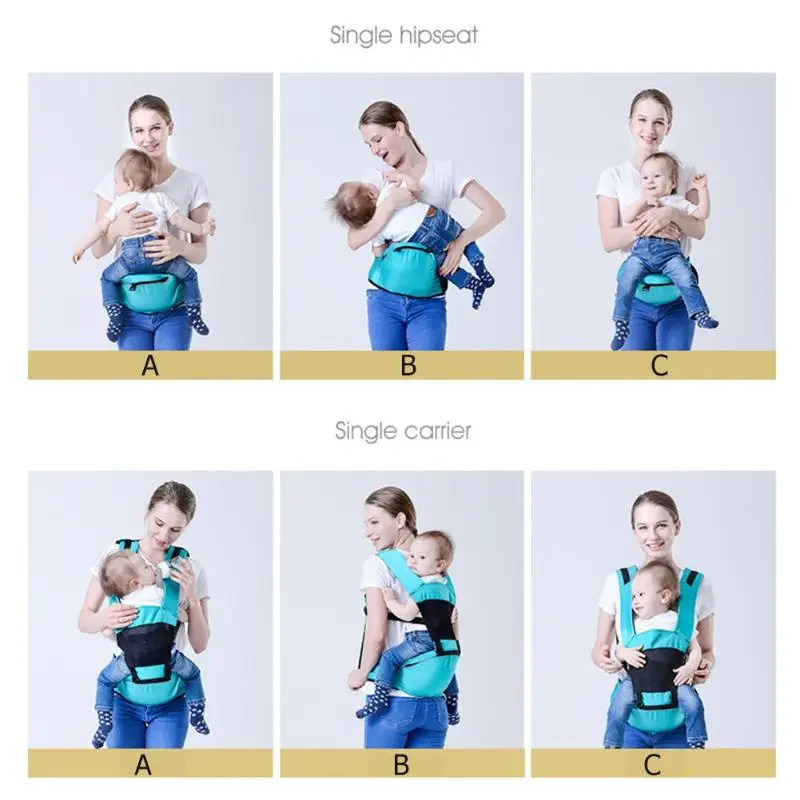 Single hipseat

A

B

C

Single carrier

A

B

C