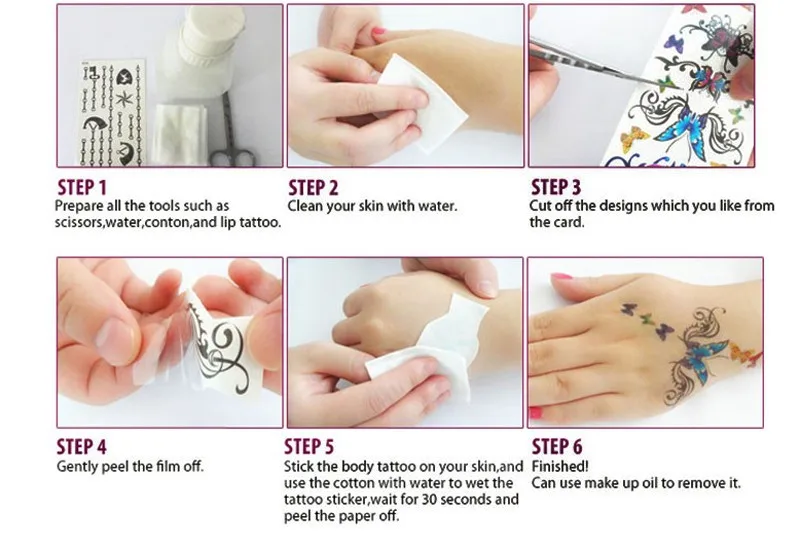 STEP 1
Prepare all the tools such as scissors,water,conton,and lip tattoo.

STEP 2
Clean your skin with water.

STEP 3
Cut off the designs which you like from the card.

STEP 4
Gently peel the film off.

STEP 5
Stick the body tattoo on your skin,and use the cotton with water to wet the tattoo sticker,wait for 30 seconds and peel the paper off.

STEP 6
Finished!
Can use make up oil to remove it.