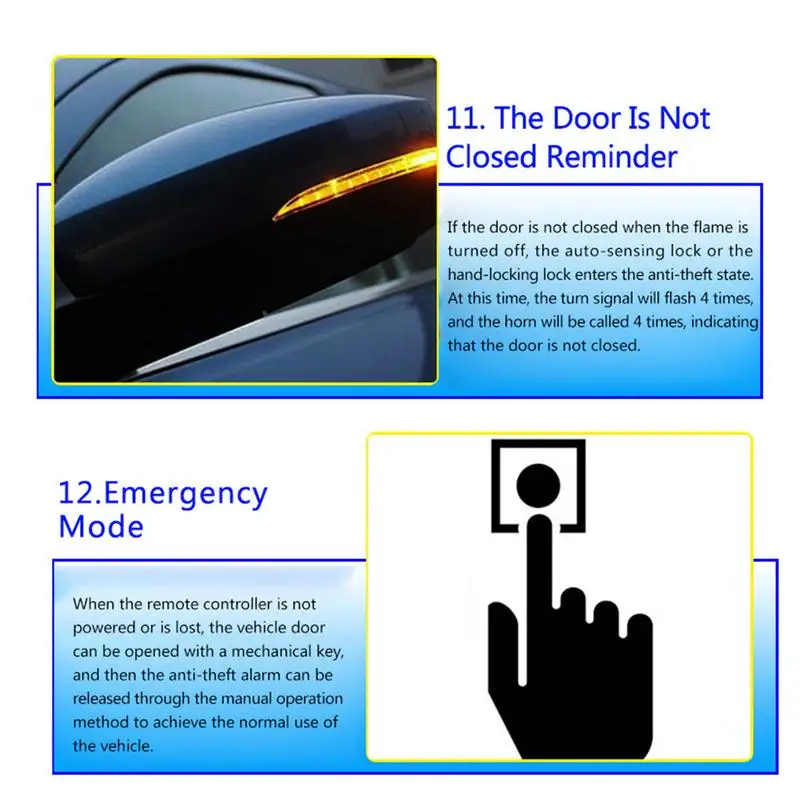 11. The Door Is Not Closed Reminder

If the door is not closed when the flame is turned off, the auto-sensing lock or the hand-locking lock enters the anti-theft state. At this time, the turn signal will flash 4 times, and the horn will be called 4 times, indicating that the door is not closed.

12.Emergency Mode

When the remote controller is not powered or is lost, the vehicle door can be opened with a mechanical key, and then the anti-theft alarm can be released through the manual operation method to achieve the normal use of the vehicle.