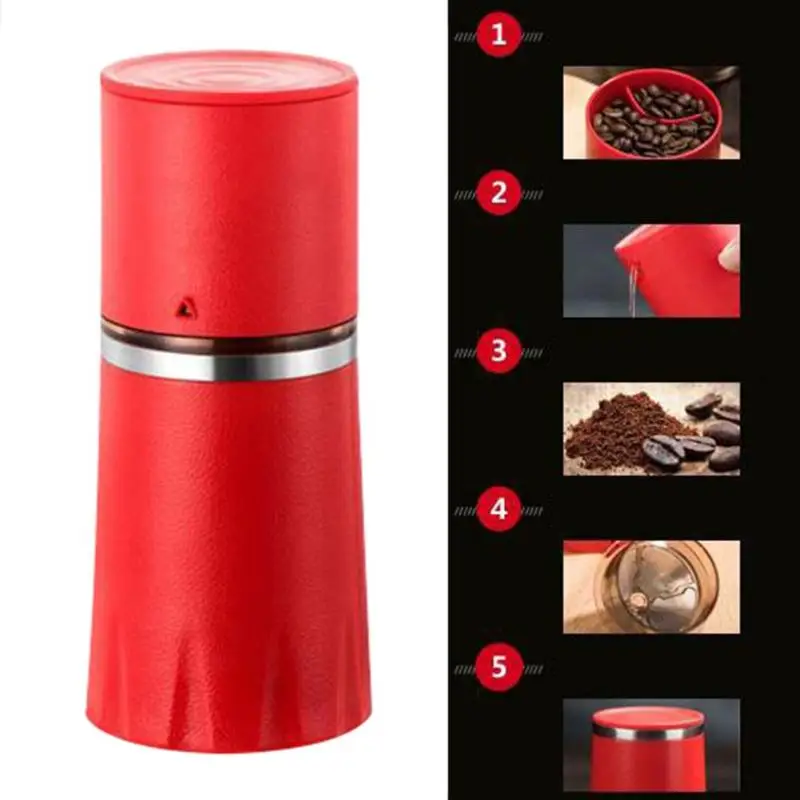 1

2

3

4

5