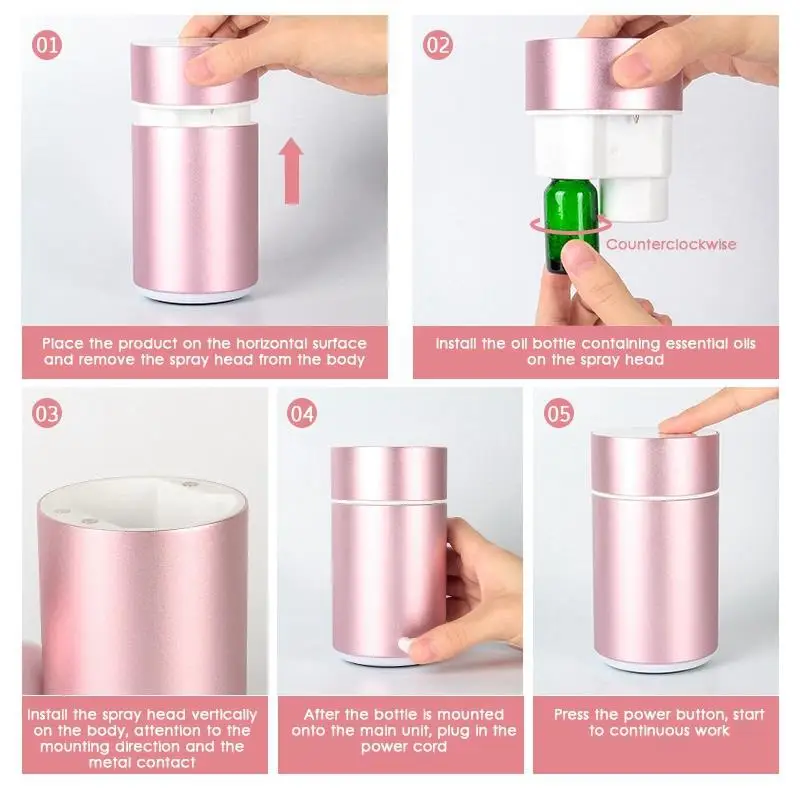 01

Place the product on the horizontal surface and remove the spray head from the body

02

Counterclockwise

Install the oil bottle containing essential oils on the spray head

03

Install the spray head vertically on the body, attention to the mounting direction and the metal contact

04

After the bottle is mounted onto the main unit, plug in the power cord

05

Press the power button, start to continuous work