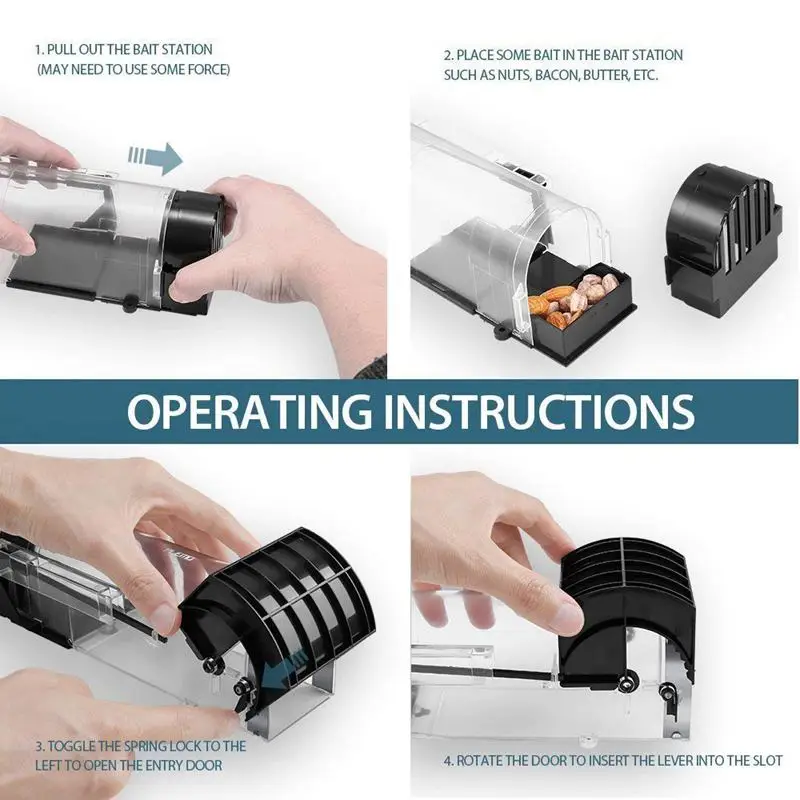 1. PULL OUT THE BAIT STATION
(MAY NEED TO USE SOME FORCE)

2. PLACE SOME BAIT IN THE BAIT STATION
SUCH AS NUTS, BACON, BUTTER, ETC.

OPERATING INSTRUCTIONS

3. TOGGLE THE SPRING LOCK TO THE LEFT TO OPEN THE ENTRY DOOR

4. ROTATE THE DOOR TO INSERT THE LEVER INTO THE SLOT