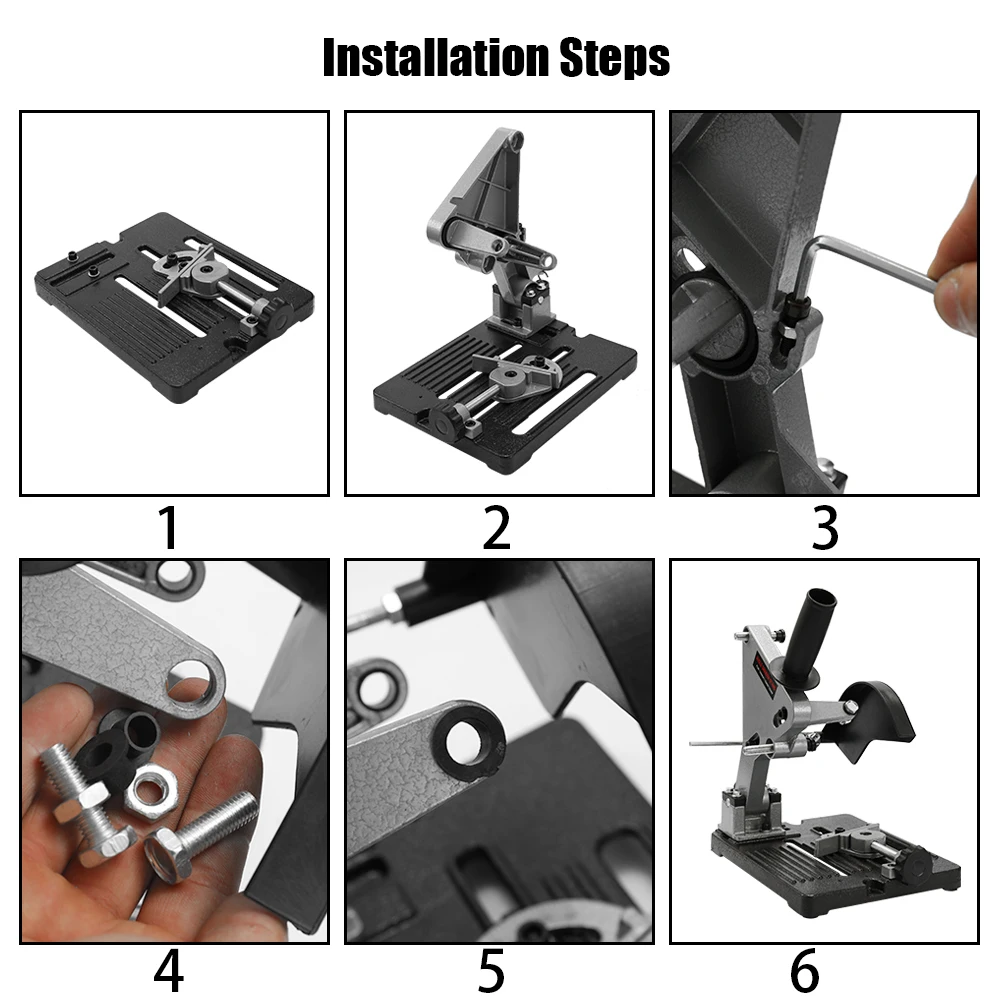 Installation Steps

1

2

3

4

5

6