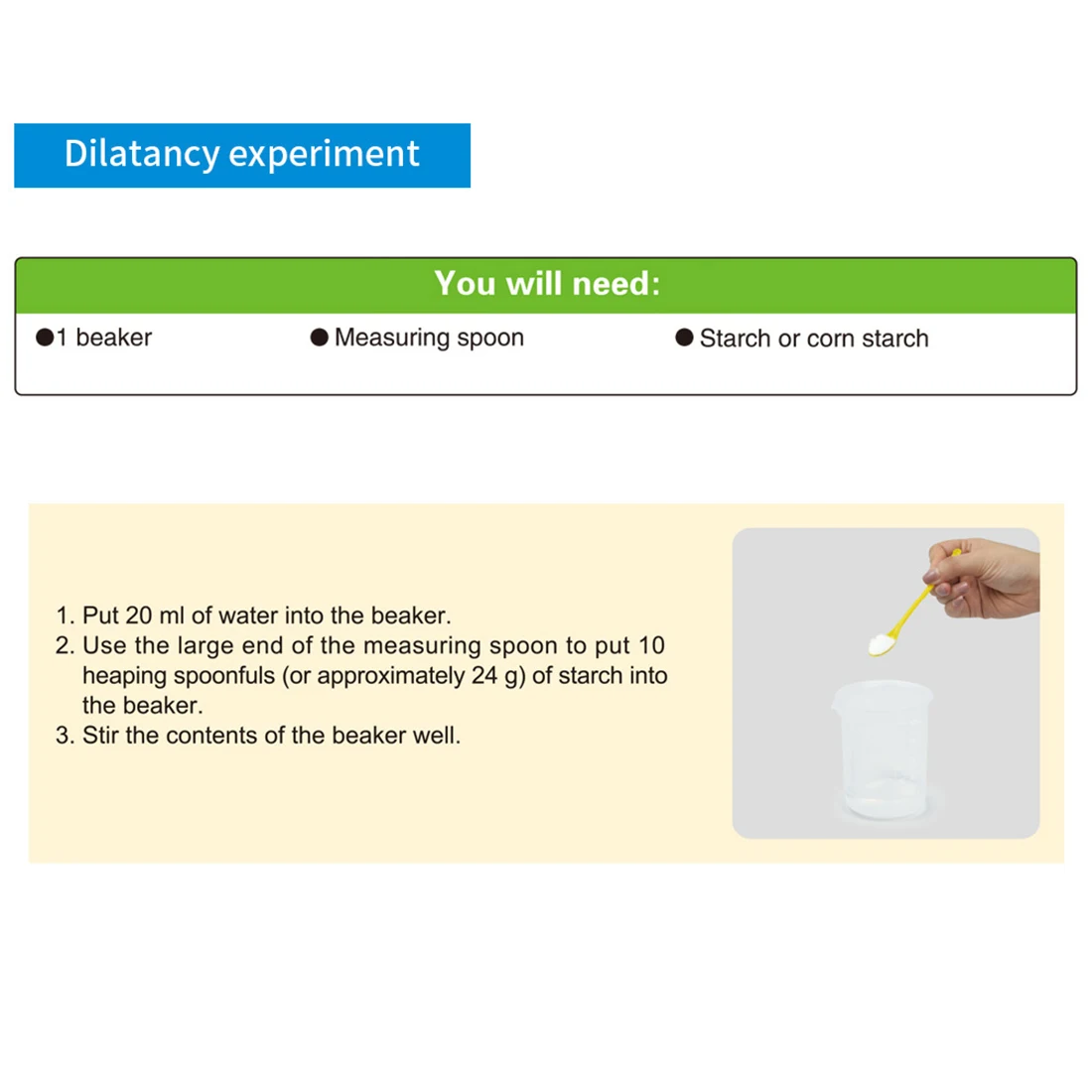 Dilatancy experiment

You will need:

●1 beaker ● Measuring spoon ● Starch or corn starch

1. Put 20 ml of water into the beaker.
2. Use the large end of the measuring spoon to put 10 heaping spoonfuls (or approximately 24 g) of starch into the beaker.
3. Stir the contents of the beaker well.