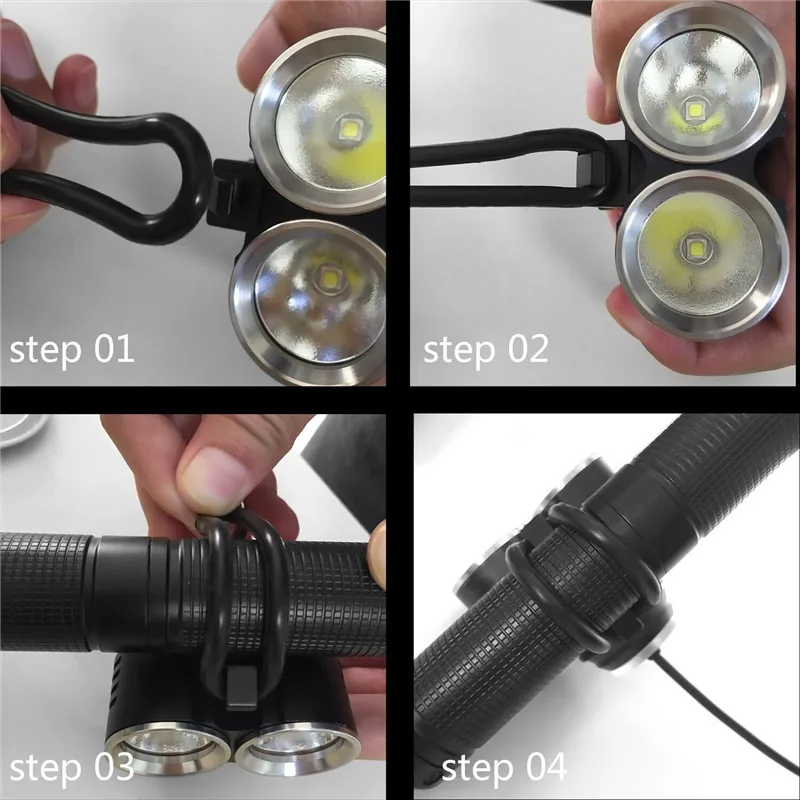 step 01

step 02

step 03

step 04