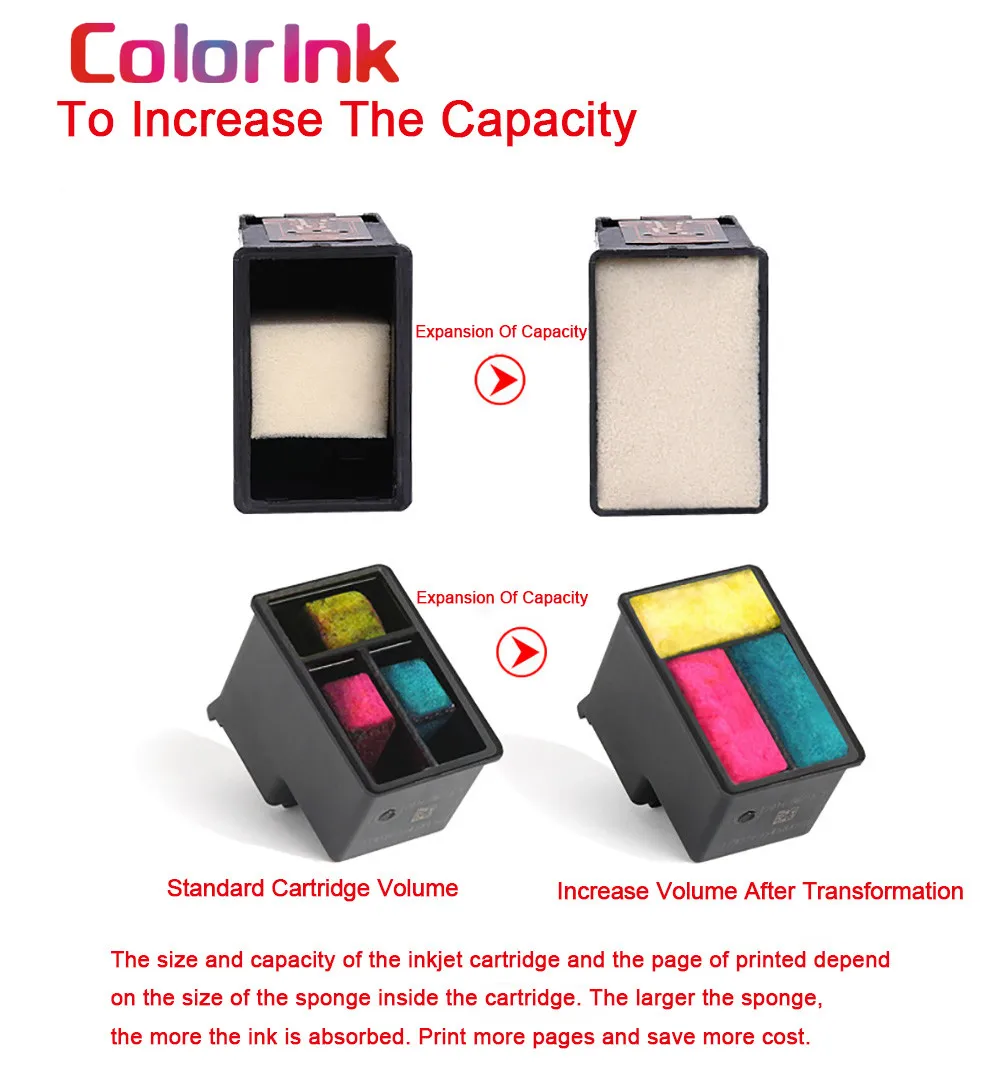 ColorInk
To Increase The Capacity

Expansion Of Capacity

Expansion Of Capacity

Standard Cartridge Volume

Increase Volume After Transformation

The size and capacity of the inkjet cartridge and the page of printed depend on the size of the sponge inside the cartridge. The larger the sponge, the more the ink is absorbed. Print more pages and save more cost.