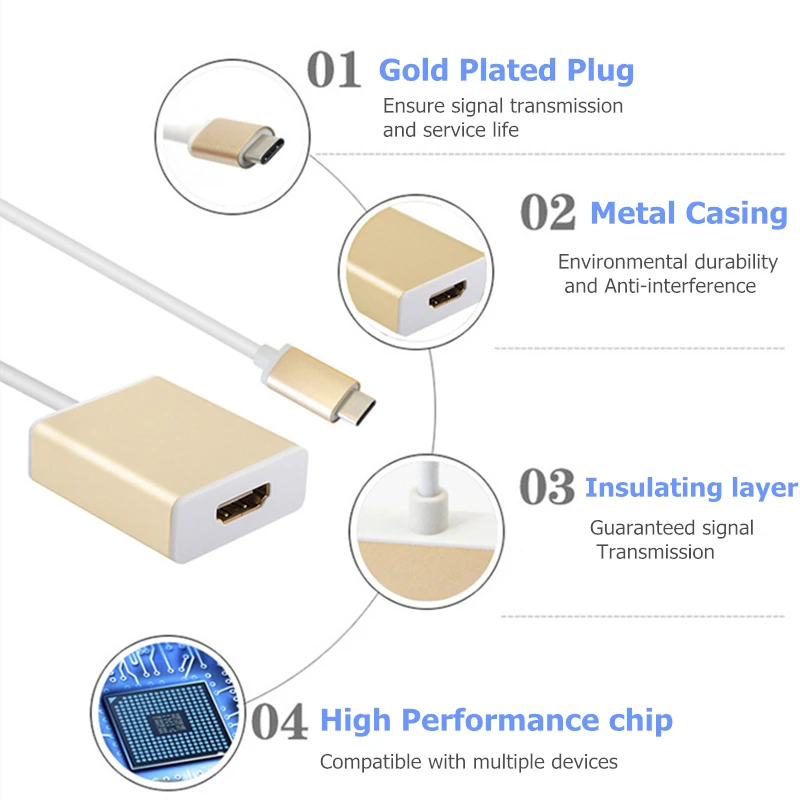 01 Gold Plated Plug

Ensure signal transmission and service life

02 Metal Casing

Environmental durability and Anti-interference

03 Insulating layer

Guaranteed signal Transmission

04 High Performance chip

Compatible with multiple devices