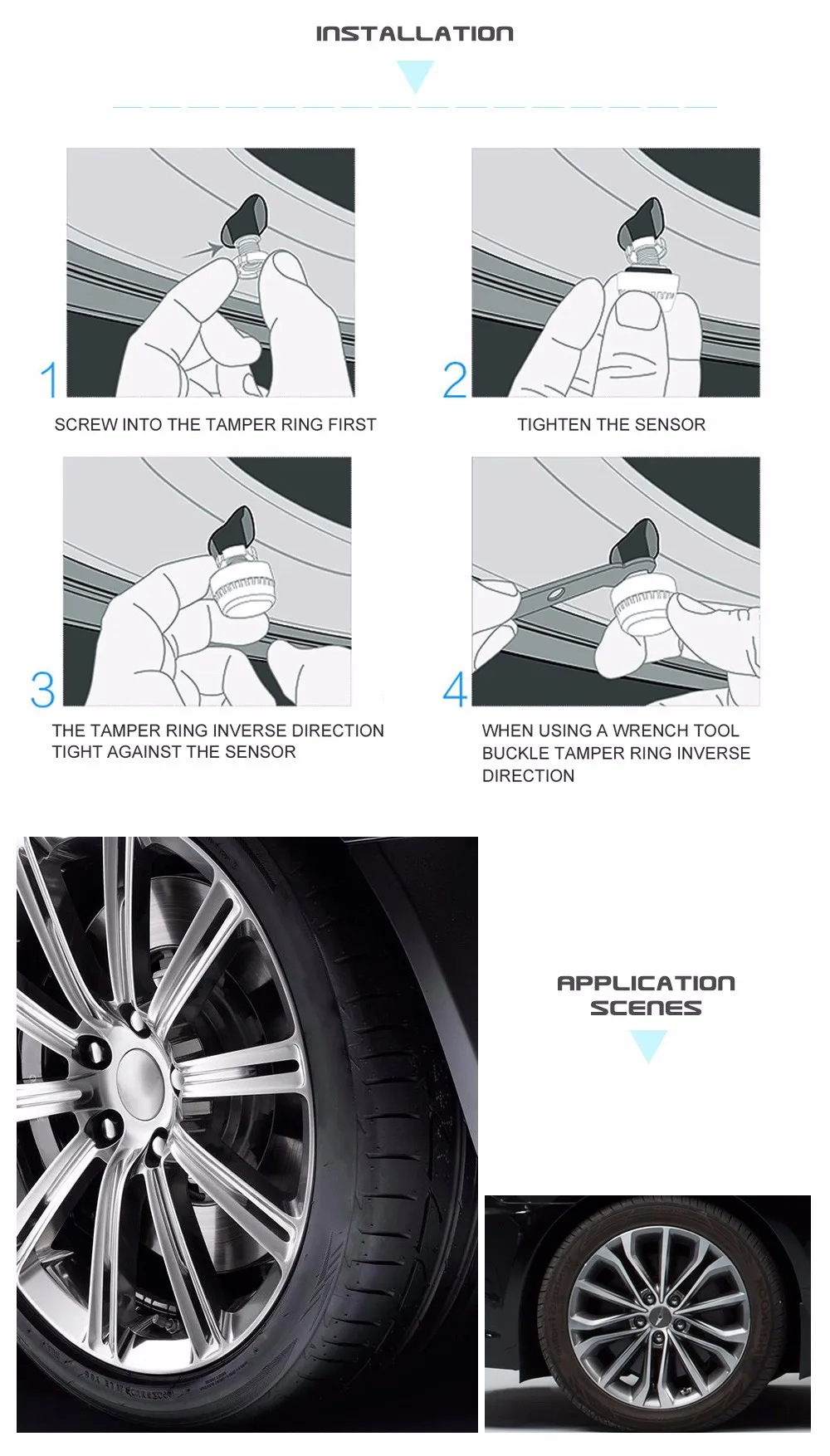 INSTALLATION

1
SCREW INTO THE TAMPER RING FIRST

2
TIGHTEN THE SENSOR

3
THE TAMPER RING INVERSE DIRECTION TIGHT AGAINST THE SENSOR

4
WHEN USING A WRENCH TOOL BUCKLE TAMPER RING INVERSE DIRECTION

APPLICATION SCENES