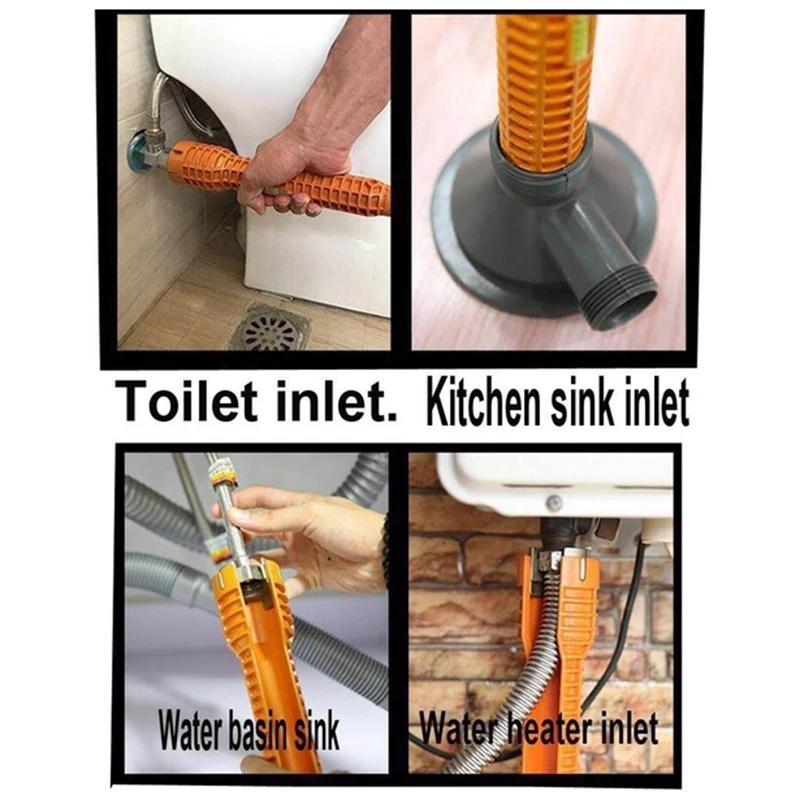 Toilet inlet. Kitchen sink inlet

Water basin sink

Water heater inlet