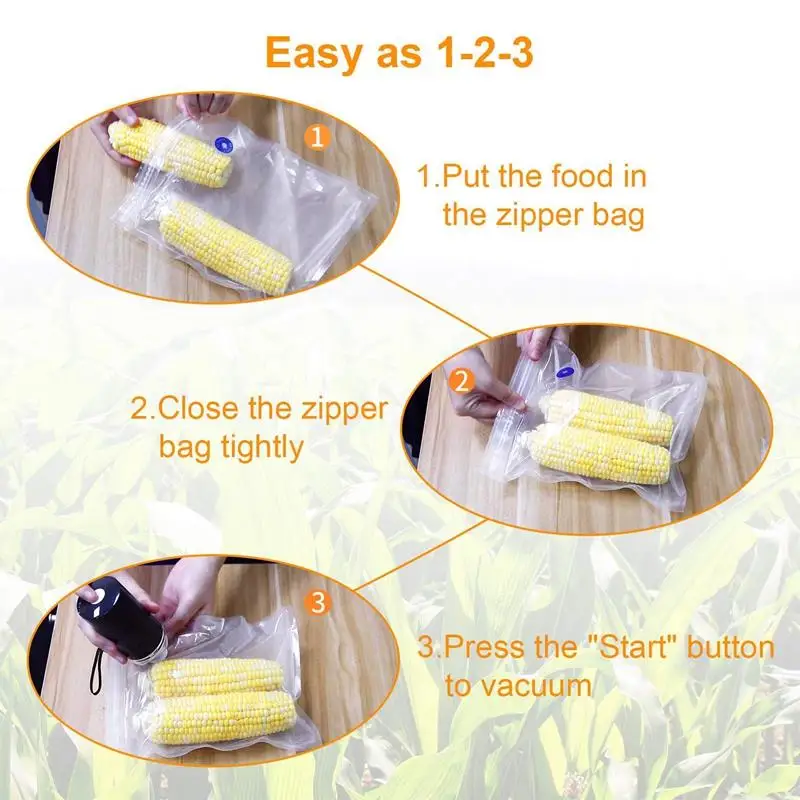 Easy as 1-2-3

1

1.Put the food in the zipper bag

2

2.Close the zipper bag tightly

3

3.Press the "Start" button to vacuum