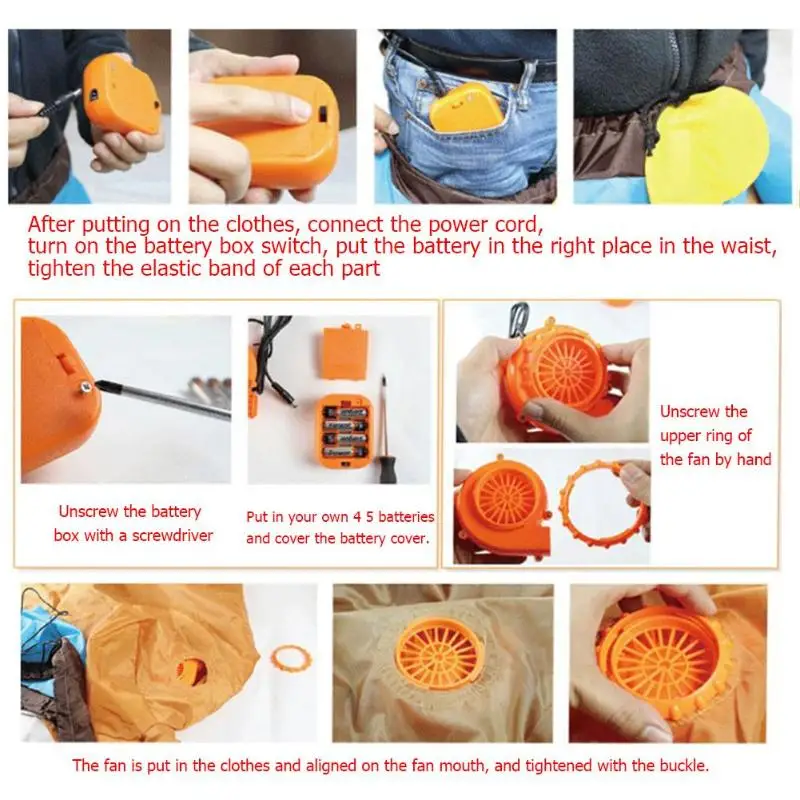 After putting on the clothes, connect the power cord, turn on the battery box switch, put the battery in the right place in the waist, tighten the elastic band of each part

Unscrew the battery box with a screwdriver

Put in your own 4 5 batteries and cover the battery cover.

Unscrew the upper ring of the fan by hand

The fan is put in the clothes and aligned on the fan mouth, and tightened with the buckle.