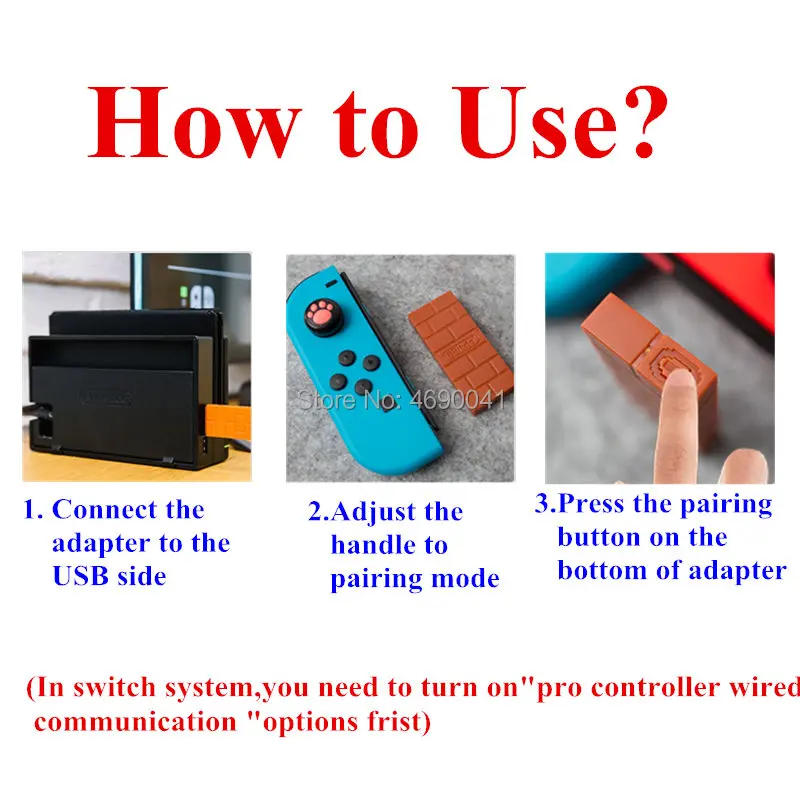 How to Use?

Store No: 4690041

1. Connect the adapter to the USB side

2.Adjust the handle to pairing mode

3.Press the pairing button on the bottom of adapter

(In switch system,you need to turn on"pro controller wired communication "options frist)