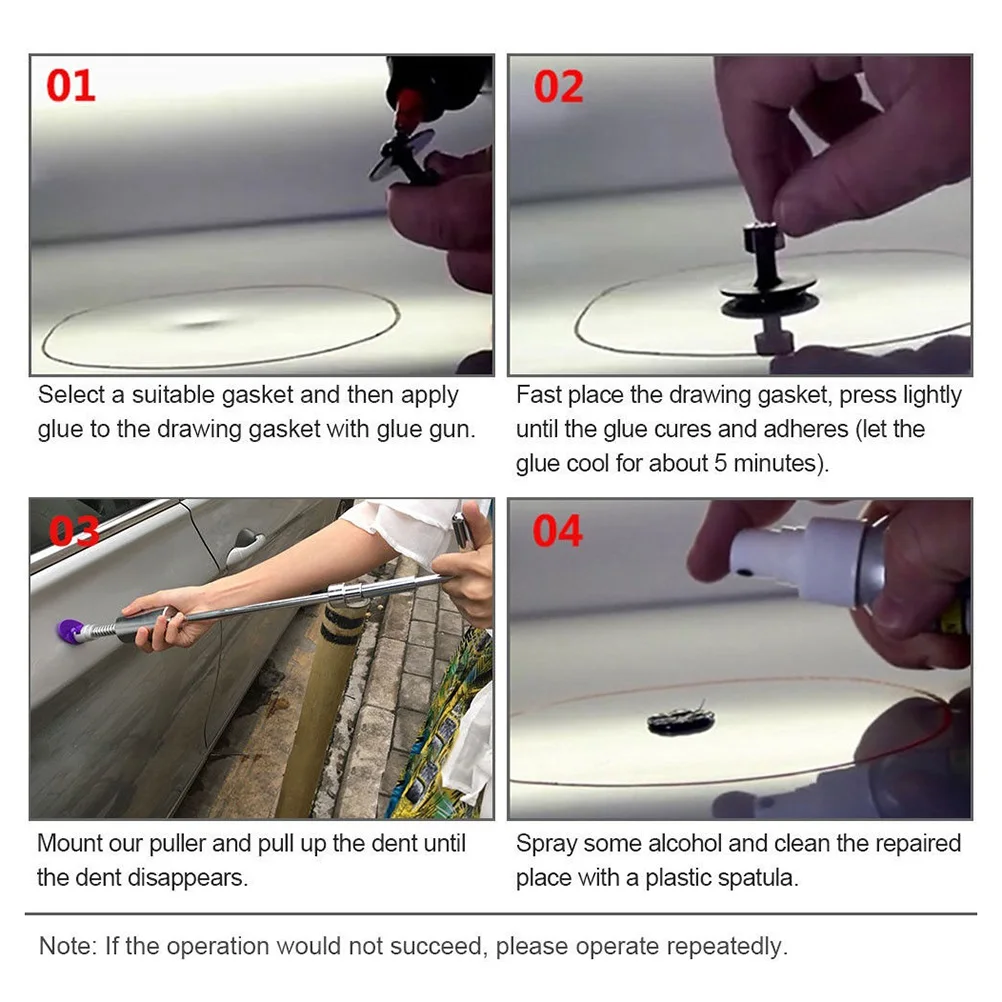 01

Select a suitable gasket and then apply glue to the drawing gasket with glue gun.

02

Fast place the drawing gasket, press lightly until the glue cures and adheres (let the glue cool for about 5 minutes).

03

Mount our puller and pull up the dent until the dent disappears.

04

Spray some alcohol and clean the repaired place with a plastic spatula.

Note: If the operation would not succeed, please operate repeatedly.