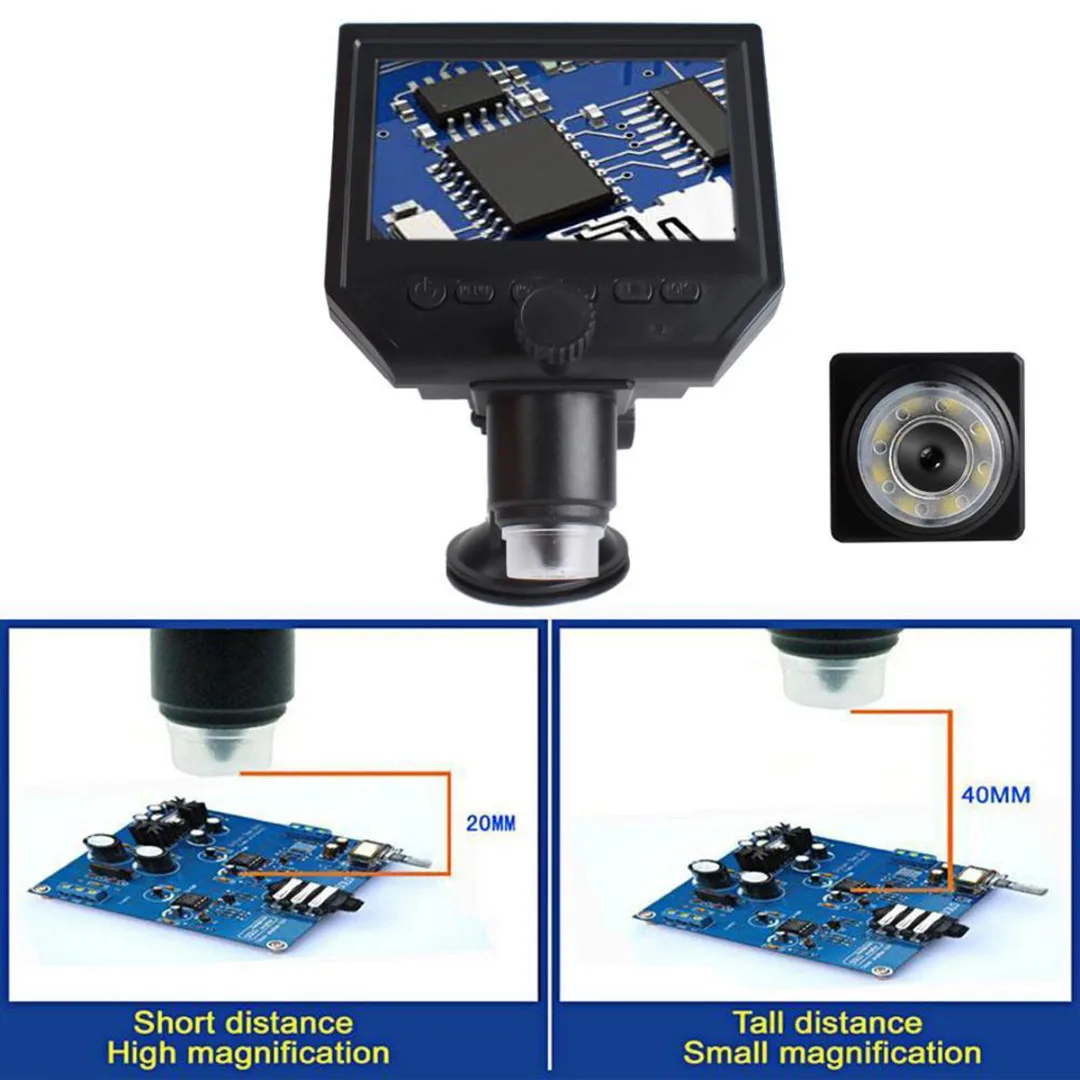 20MM

Short distance
High magnification

40MM

Tall distance
Small magnification