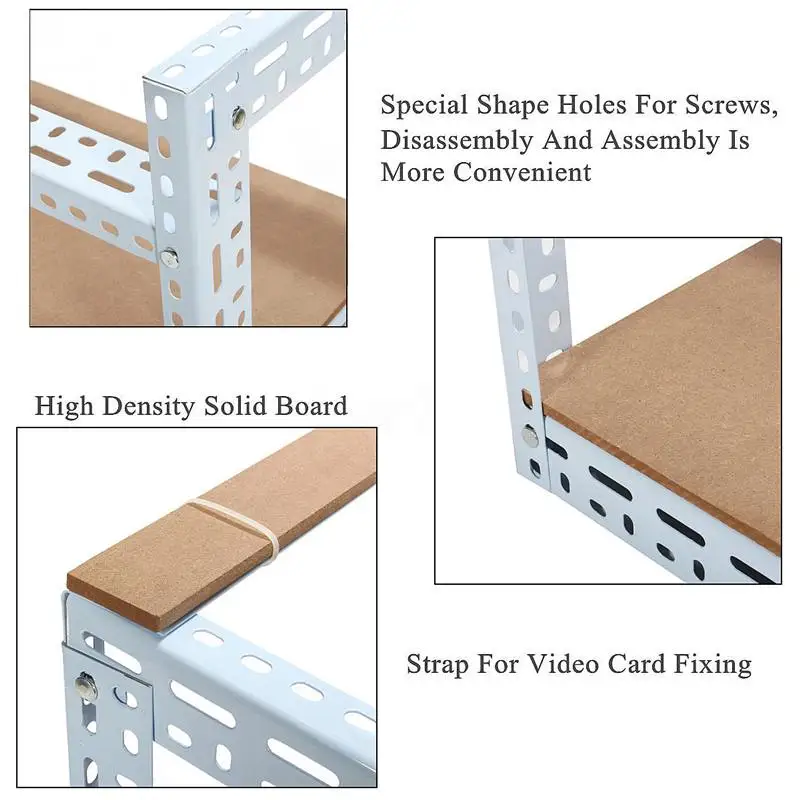 Special Shape Holes For Screws, Disassembly And Assembly Is More Convenient

High Density Solid Board

Strap For Video Card Fixing