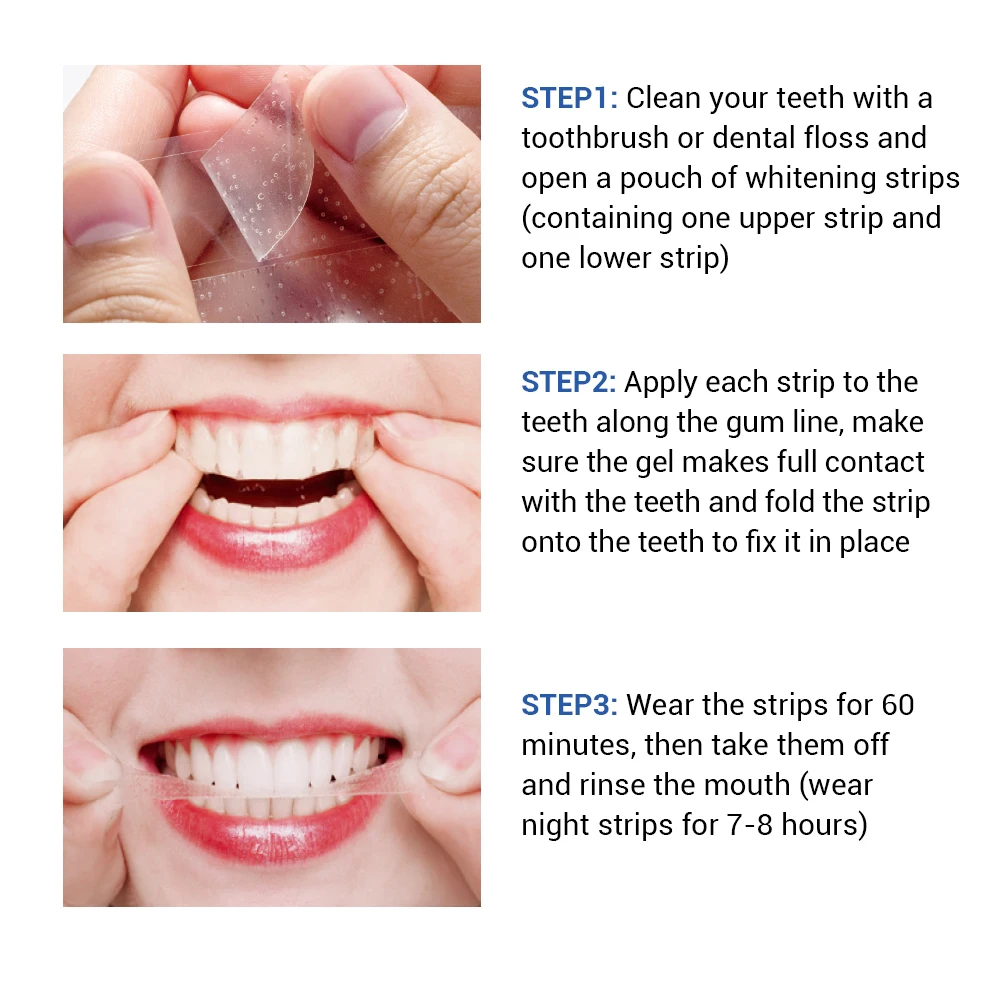 STEP1: Clean your teeth with a toothbrush or dental floss and open a pouch of whitening strips (containing one upper strip and one lower strip)

STEP2: Apply each strip to the teeth along the gum line, make sure the gel makes full contact with the teeth and fold the strip onto the teeth to fix it in place

STEP3: Wear the strips for 60 minutes, then take them off and rinse the mouth (wear night strips for 7-8 hours)