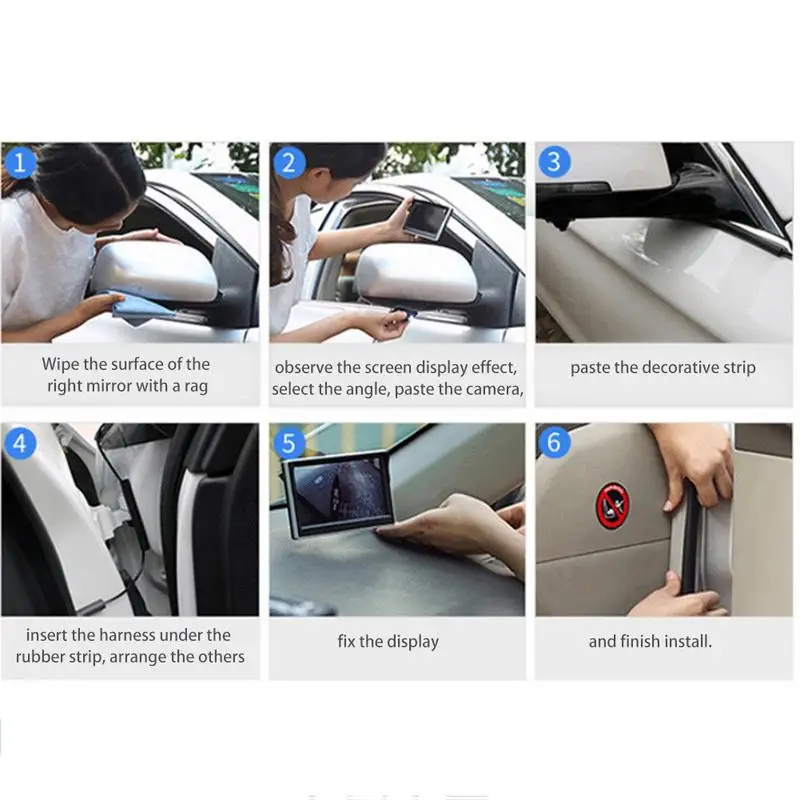 1
Wipe the surface of the right mirror with a rag

2
observe the screen display effect, select the angle, paste the camera,

3
paste the decorative strip

4
insert the harness under the rubber strip, arrange the others

5
fix the display

6
and finish install.