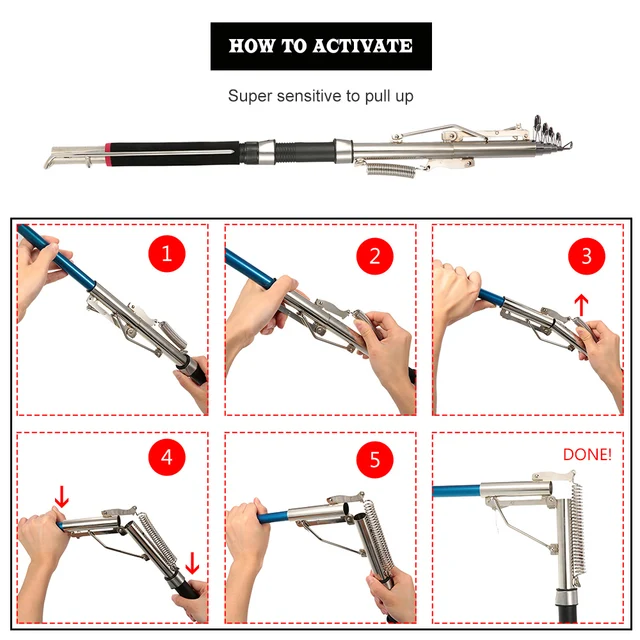 HOW TO ACTIVATE

Super sensitive to pull up

1

2

3

4

5

DONE!