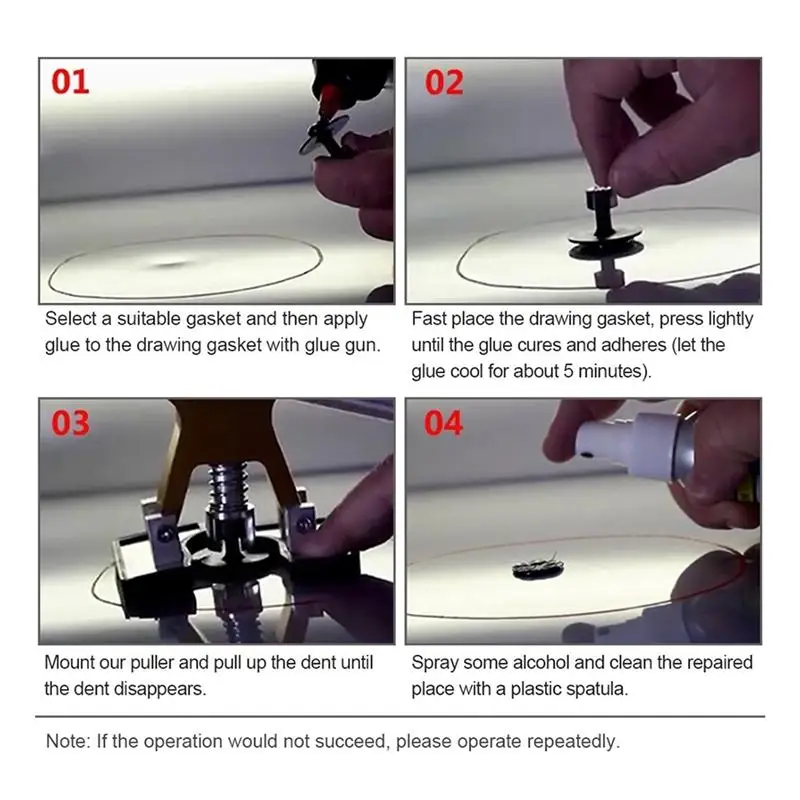 01

Select a suitable gasket and then apply glue to the drawing gasket with glue gun.

02

Fast place the drawing gasket, press lightly until the glue cures and adheres (let the glue cool for about 5 minutes).

03

Mount our puller and pull up the dent until the dent disappears.

04

Spray some alcohol and clean the repaired place with a plastic spatula.

Note: If the operation would not succeed, please operate repeatedly.