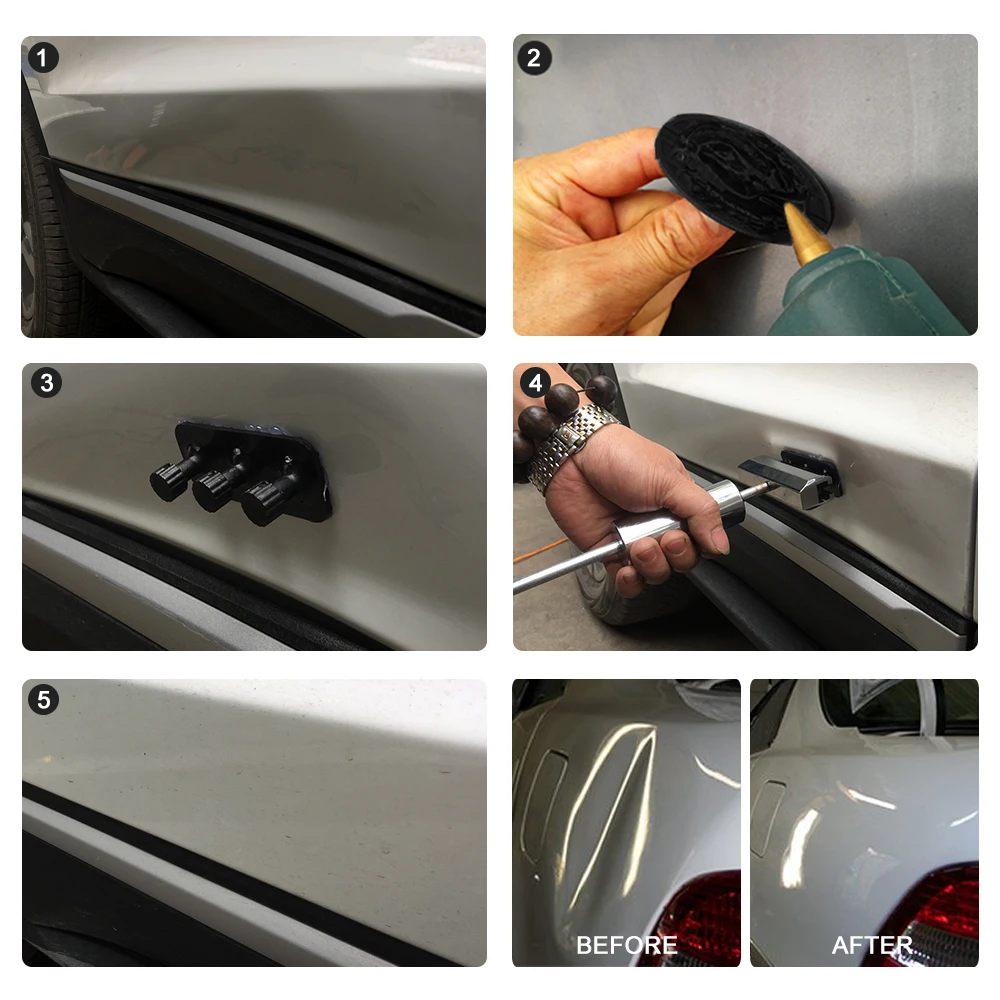 1

2

3

4

5

BEFORE

AFTER