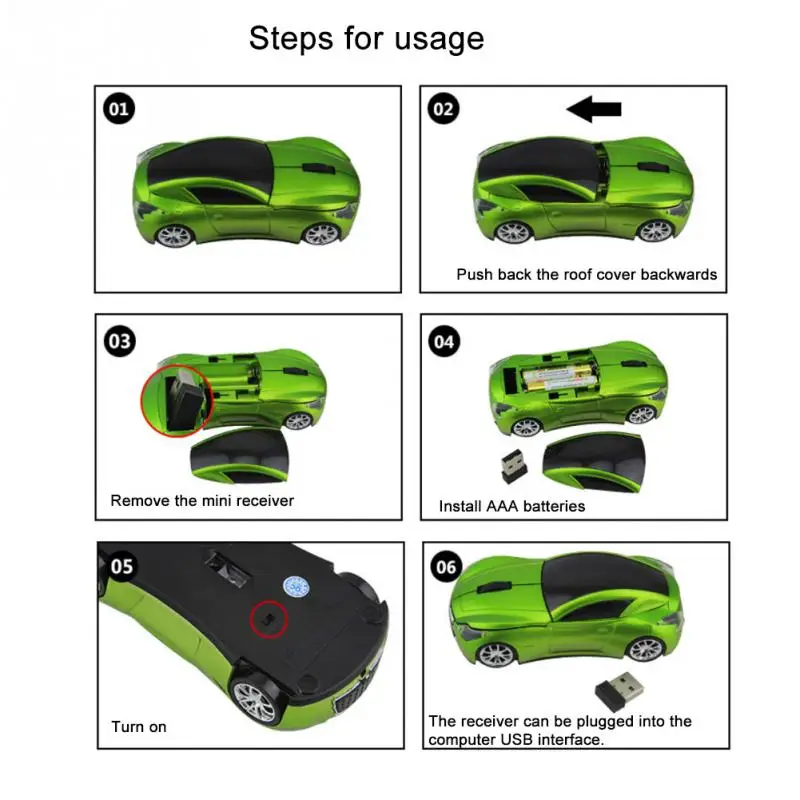 Steps for usage

01

02

Push back the roof cover backwards

03

Remove the mini receiver

04

Install AAA batteries

05

Turn on

06

The receiver can be plugged into the computer USB interface.