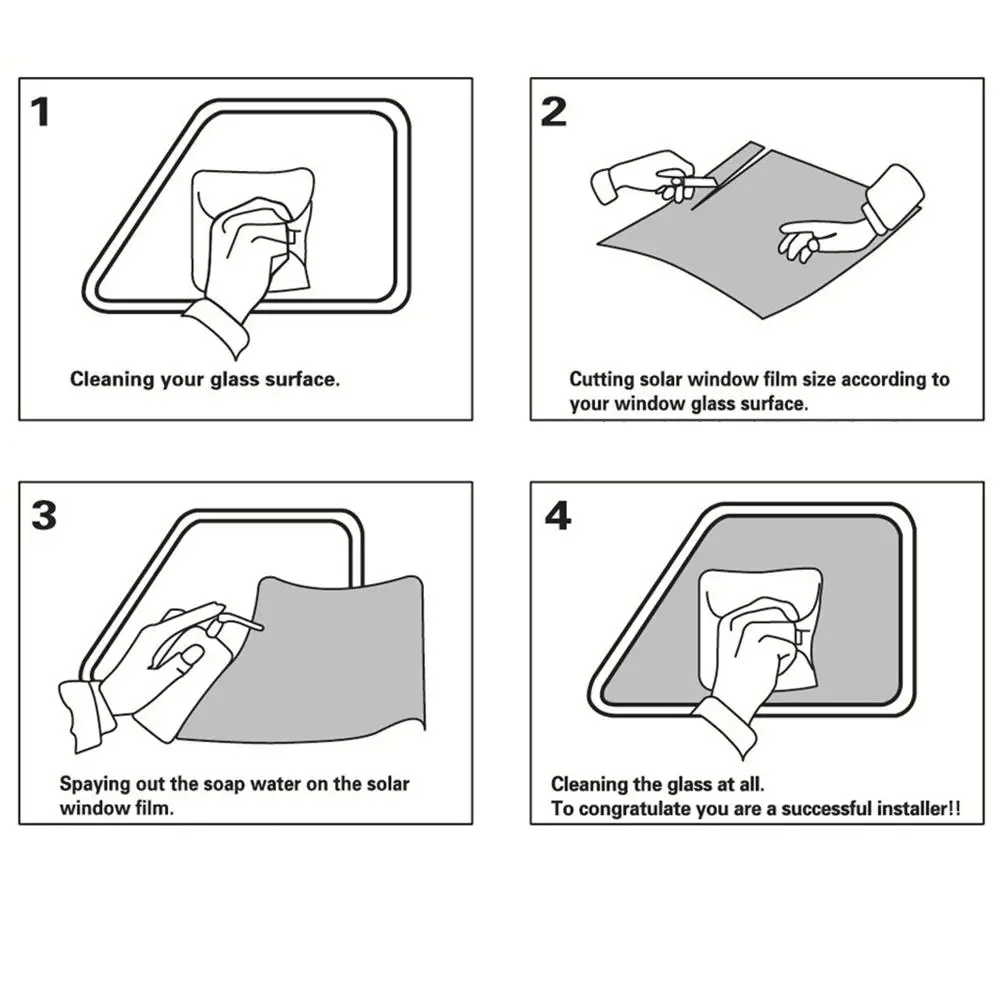 1

Cleaning your glass surface.

2

Cutting solar window film size according to your window glass surface.

3

Spaying out the soap water on the solar window film.

4

Cleaning the glass at all.
To congratulate you are a successful installer!!