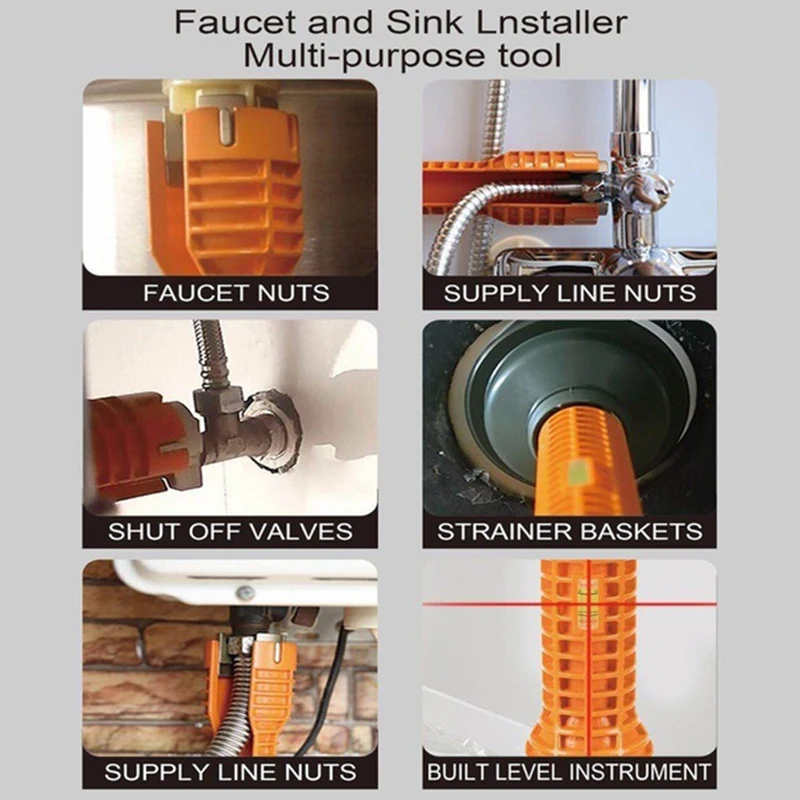 Faucet and Sink Lnstaller
Multi-purpose tool

FAUCET NUTS

SUPPLY LINE NUTS

SHUT OFF VALVES

STRAINER BASKETS

SUPPLY LINE NUTS

BUILT LEVEL INSTRUMENT