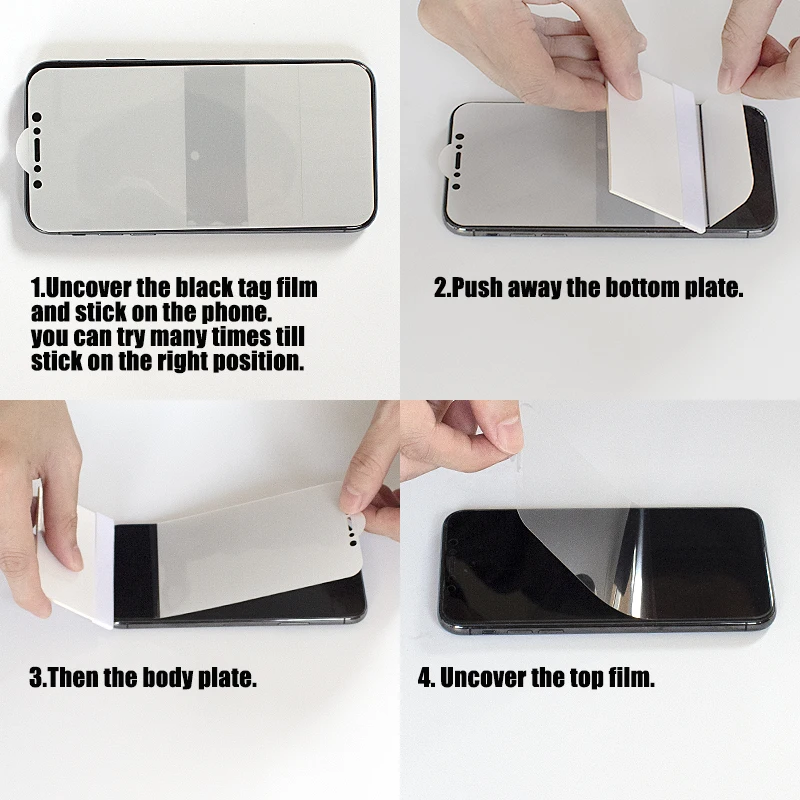 1.Uncover the black tag film and stick on the phone. you can try many times till stick on the right position.

2.Push away the bottom plate.

3.Then the body plate.

4. Uncover the top film.