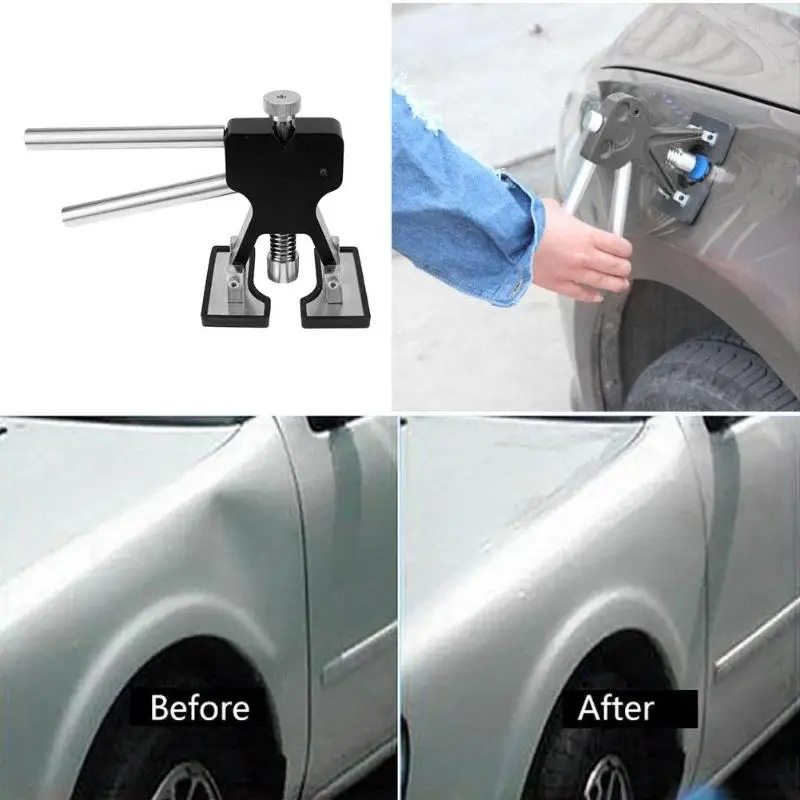 Before

After