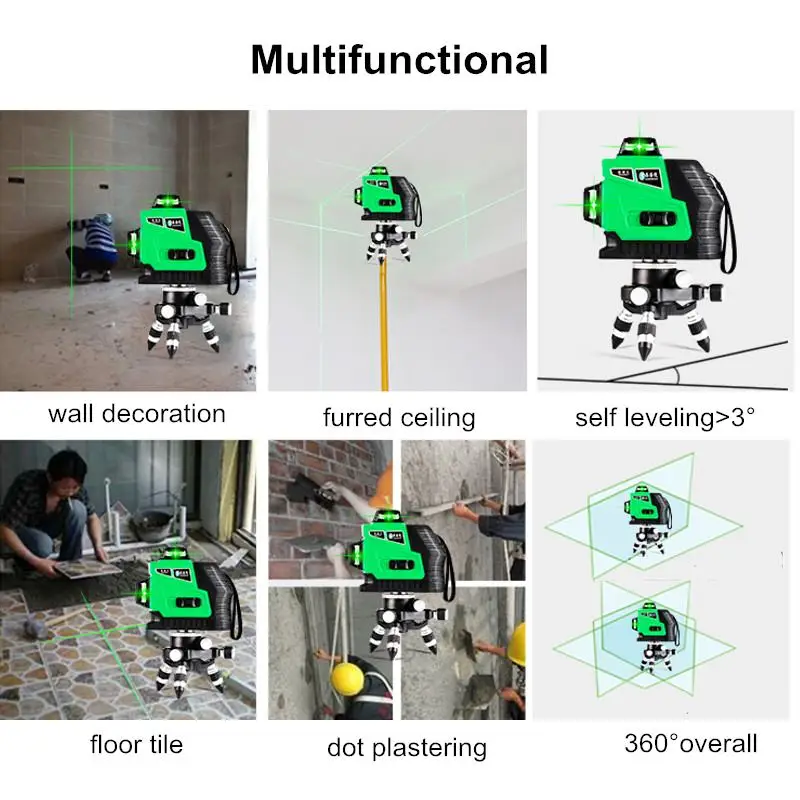 Multifunctional

wall decoration

furred ceiling

self leveling>3°

floor tile

dot plastering

360°overall