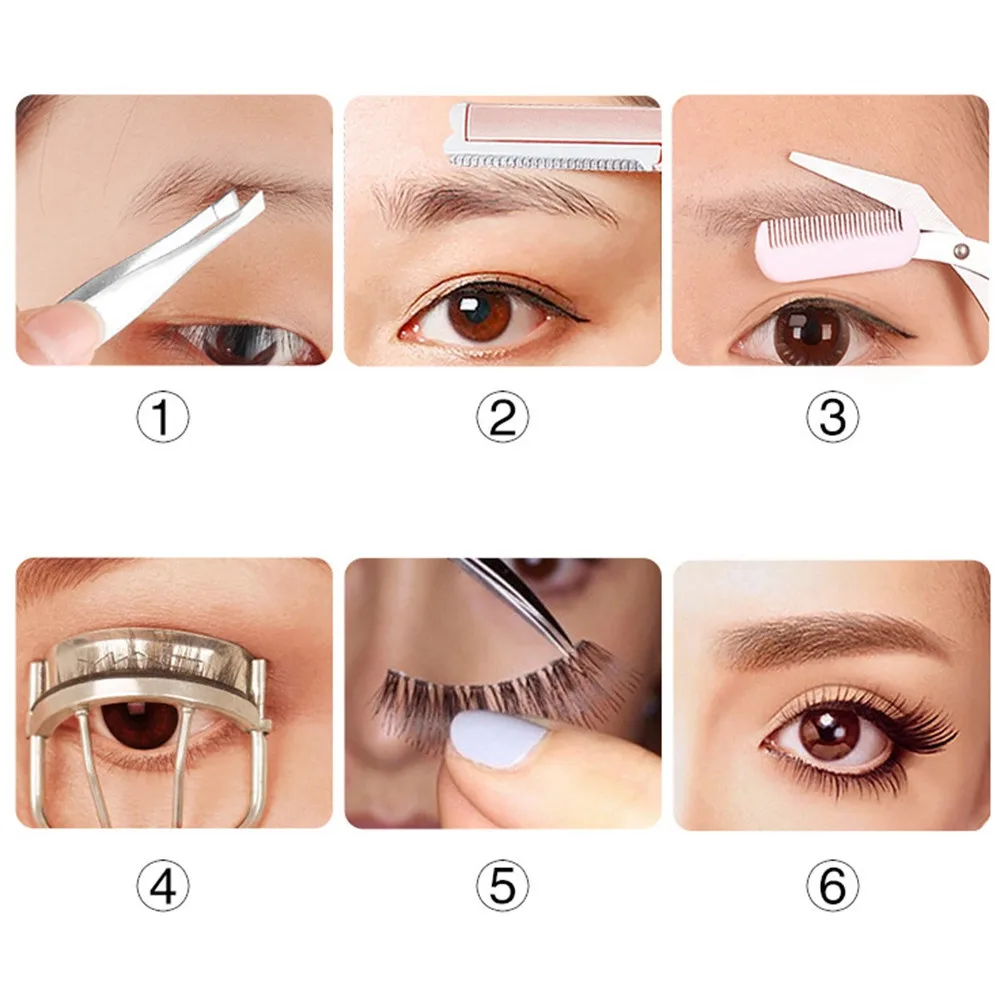 ①

②

③

④

⑤

⑥