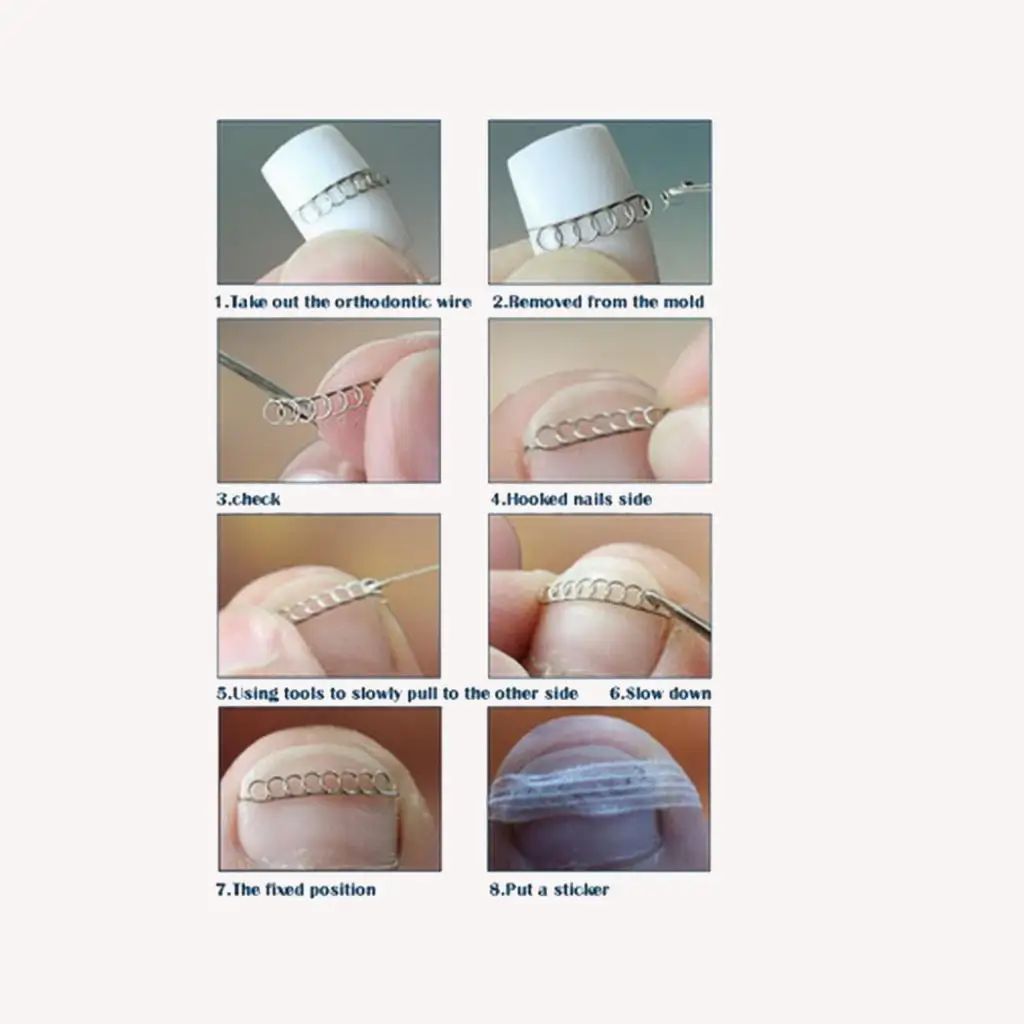 1.Take out the orthodontic wire
2.Removed from the mold
3.check
4.Hooked nails side
5.Using tools to slowly pull to the other side
6.Slow down
7.The fixed position
8.Put a sticker