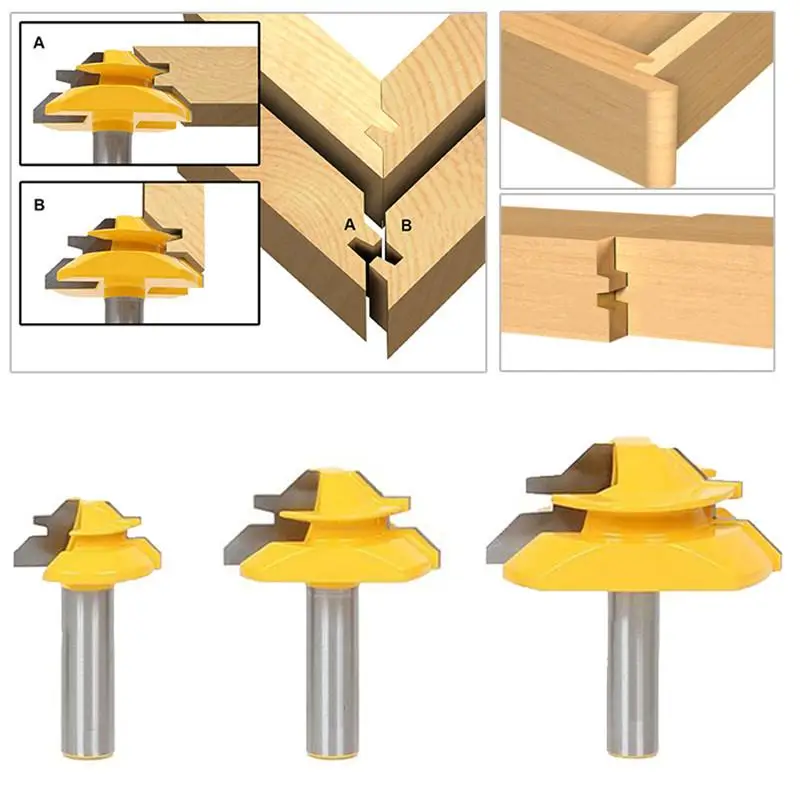 A
B
A
B