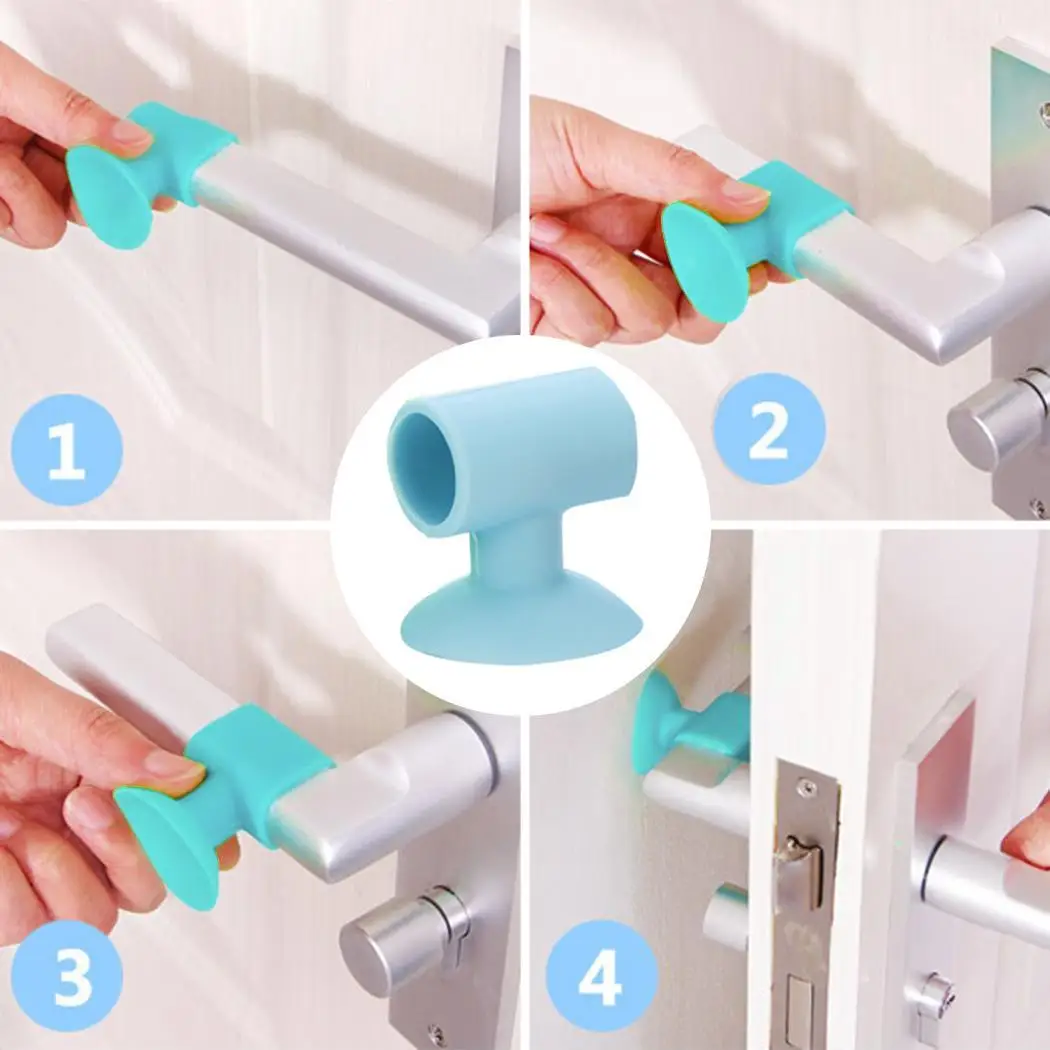 1
2
3
4