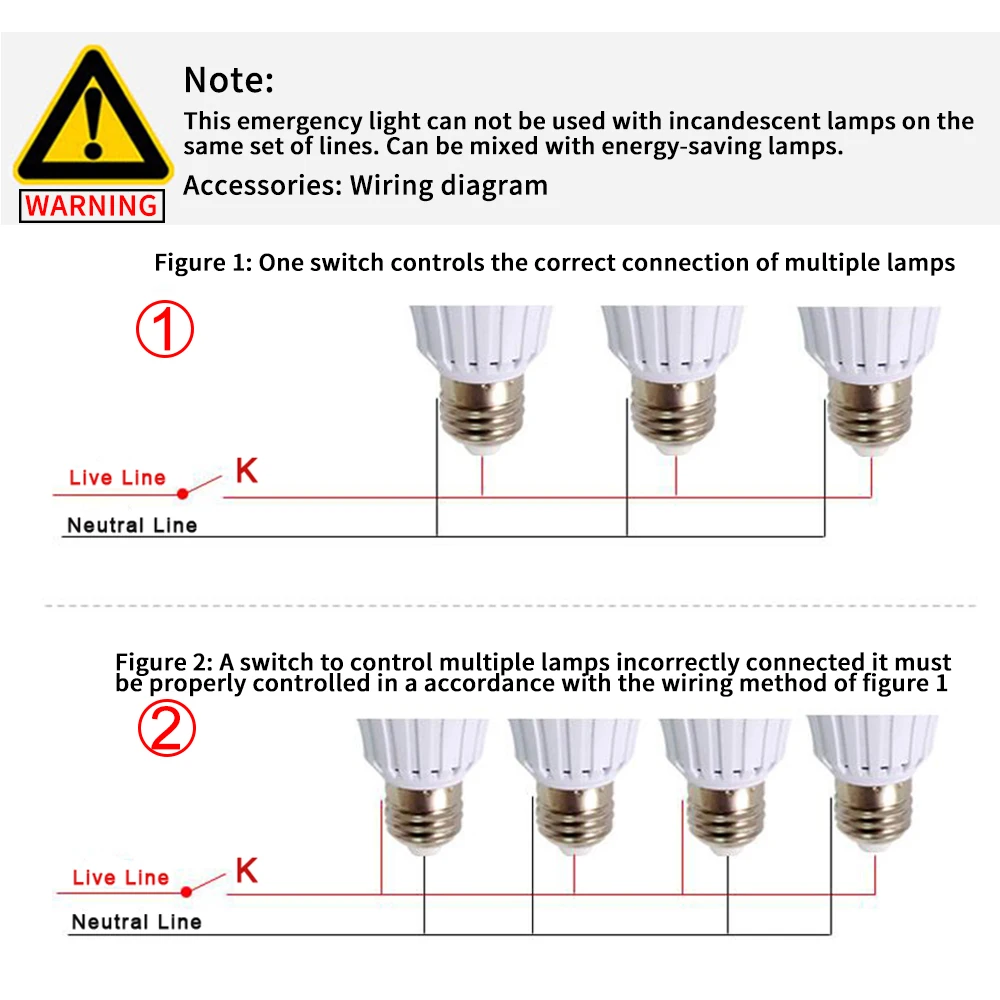 WARNING

Note:

This emergency light can not be used with incandescent lamps on the same set of lines. Can be mixed with energy-saving lamps.

Accessories: Wiring diagram

Figure 1: One switch controls the correct connection of multiple lamps

①

Live Line

K

Neutral Line

Figure 2: A switch to control multiple lamps incorrectly connected it must be properly controlled in a accordance with the wiring method of figure 1

②

Live Line

K

Neutral Line