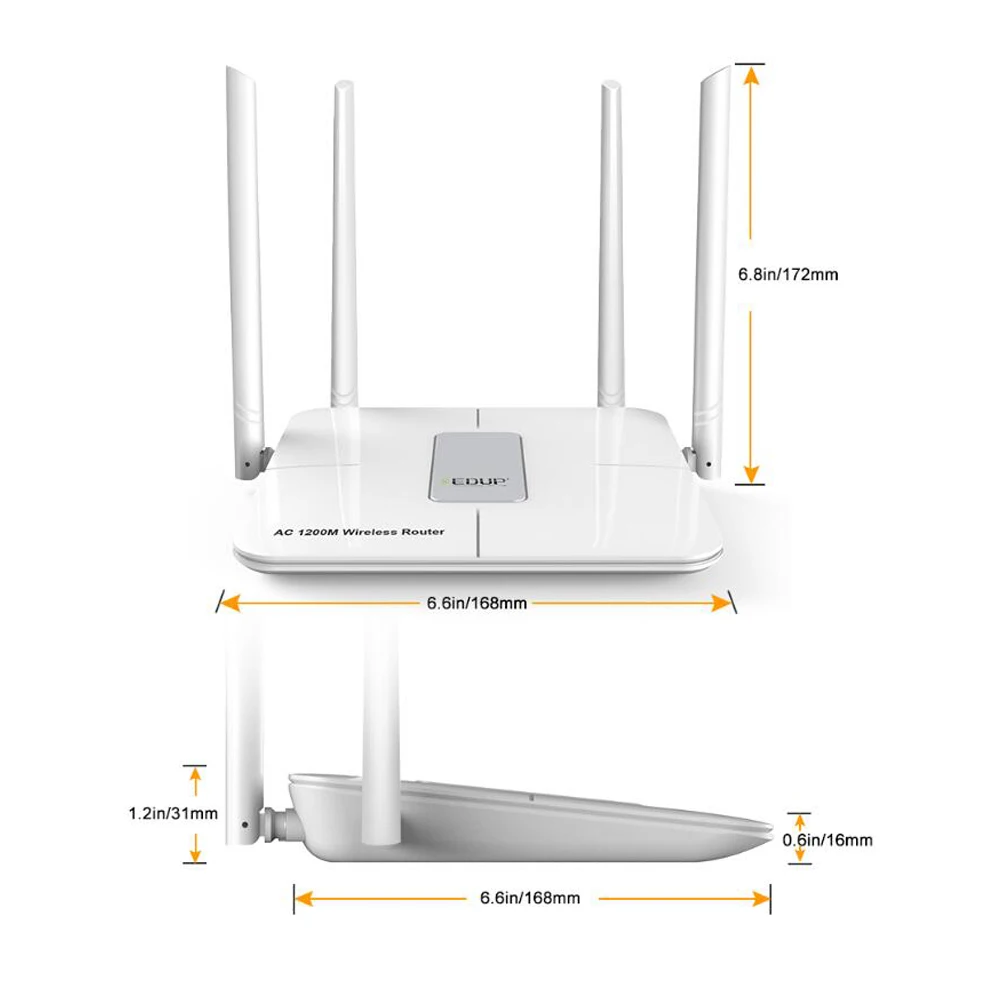 6.8in/172mm

EDUP

AC 1200M Wireless Router

6.6in/168mm

1.2in/31mm

0.6in/16mm

6.6in/168mm