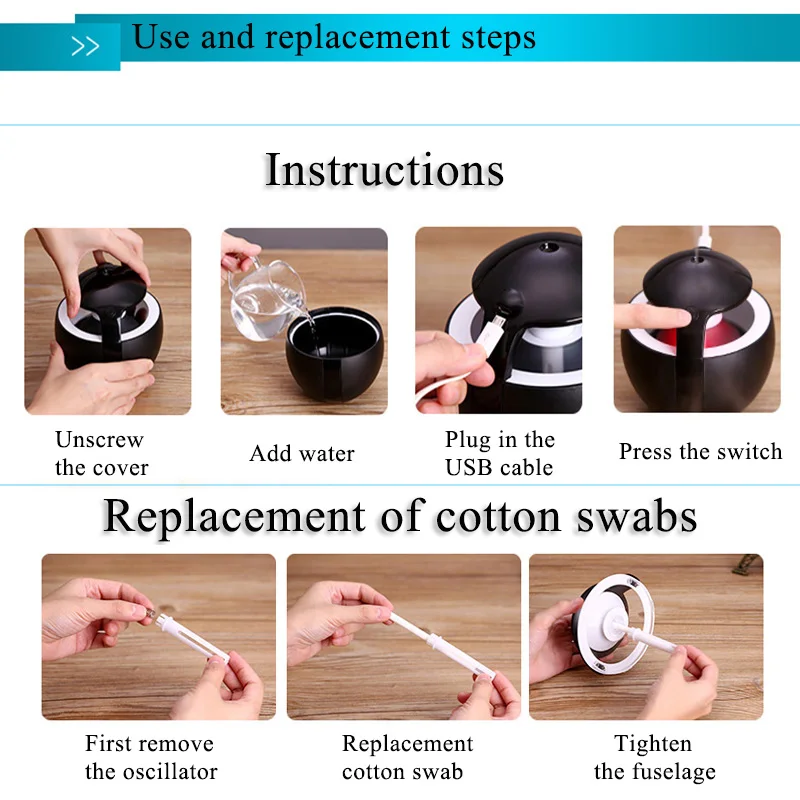 >> Use and replacement steps

Instructions

Unscrew the cover

Add water

Plug in the USB cable

Press the switch

Replacement of cotton swabs

First remove the oscillator

Replacement cotton swab

Tighten the fuselage