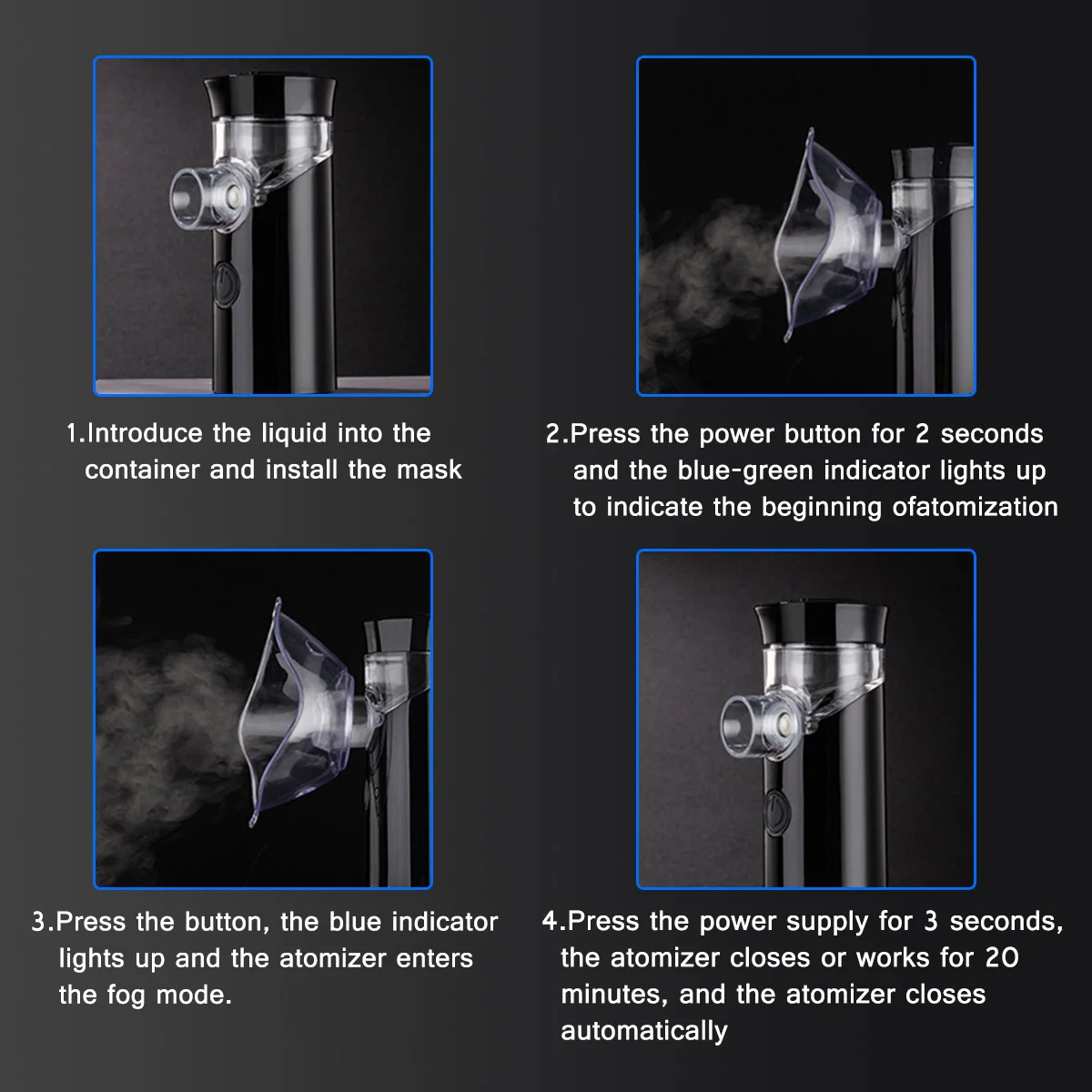 1.Introduce the liquid into the container and install the mask

2.Press the power button for 2 seconds and the blue-green indicator lights up to indicate the beginning ofatomization

3.Press the button, the blue indicator lights up and the atomizer enters the fog mode.

4.Press the power supply for 3 seconds, the atomizer closes or works for 20 minutes, and the atomizer closes automatically