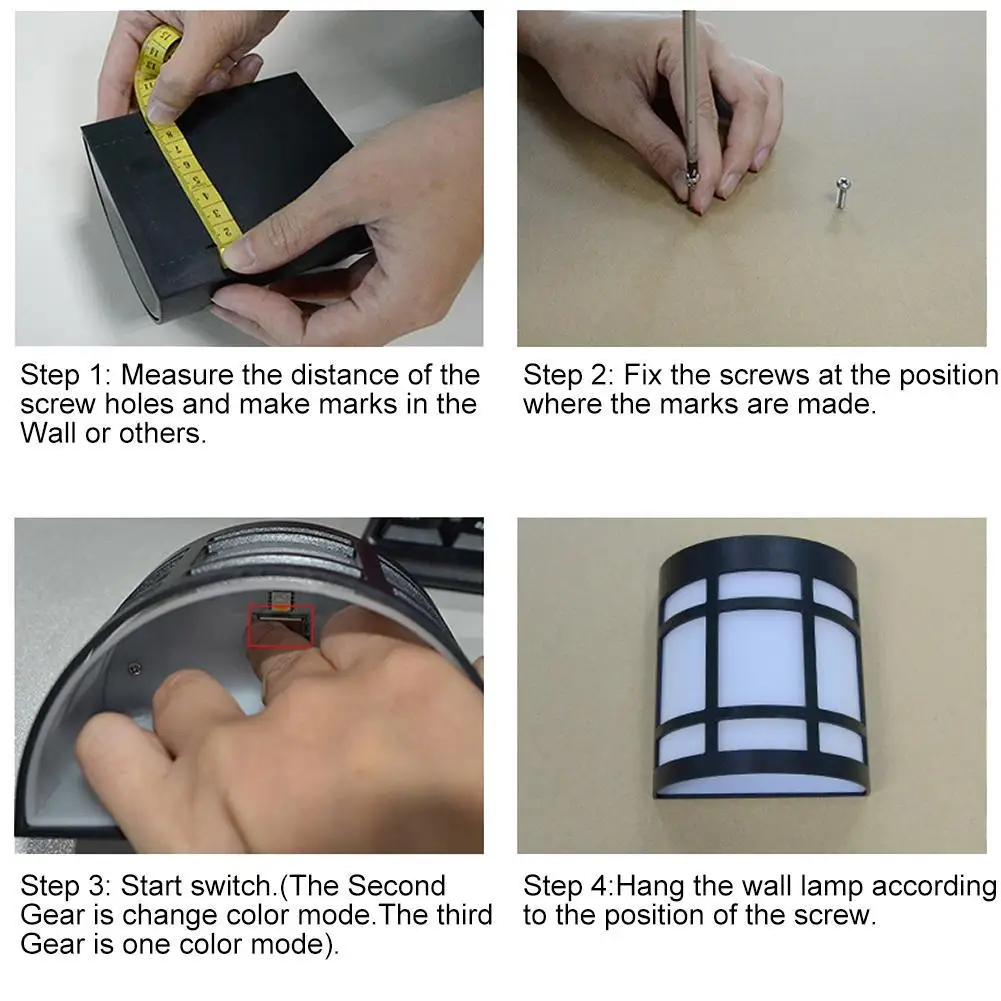 Step 1: Measure the distance of the screw holes and make marks in the Wall or others.

Step 2: Fix the screws at the position where the marks are made.

Step 3: Start switch.(The Second Gear is change color mode.The third Gear is one color mode).

Step 4:Hang the wall lamp according to the position of the screw.