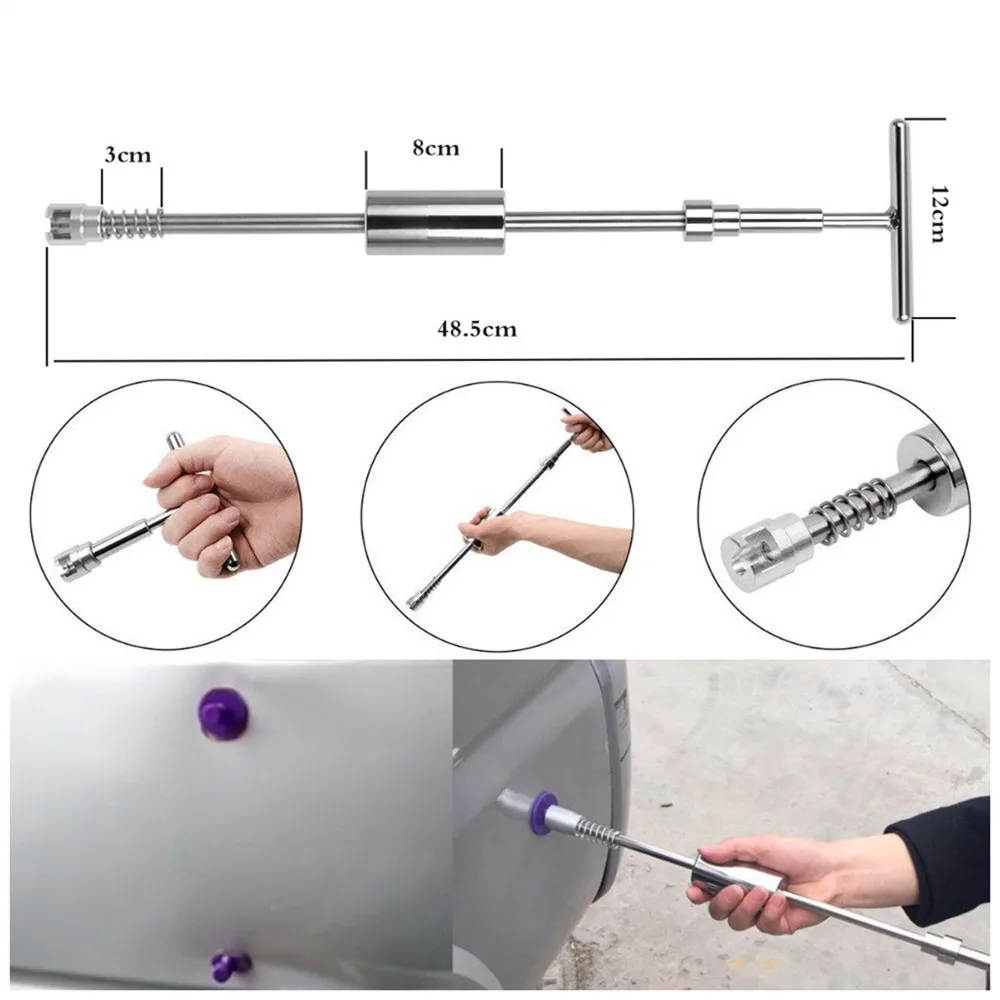 3cm

8cm

12cm

48.5cm