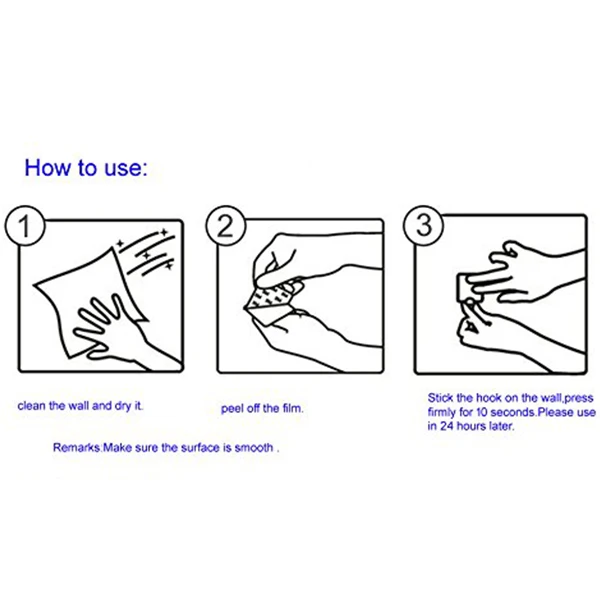 How to use:

1

2

3

clean the wall and dry it.

peel off the film.

Stick the hook on the wall,press firmly for 10 seconds.Please use in 24 hours later.

Remarks:Make sure the surface is smooth .