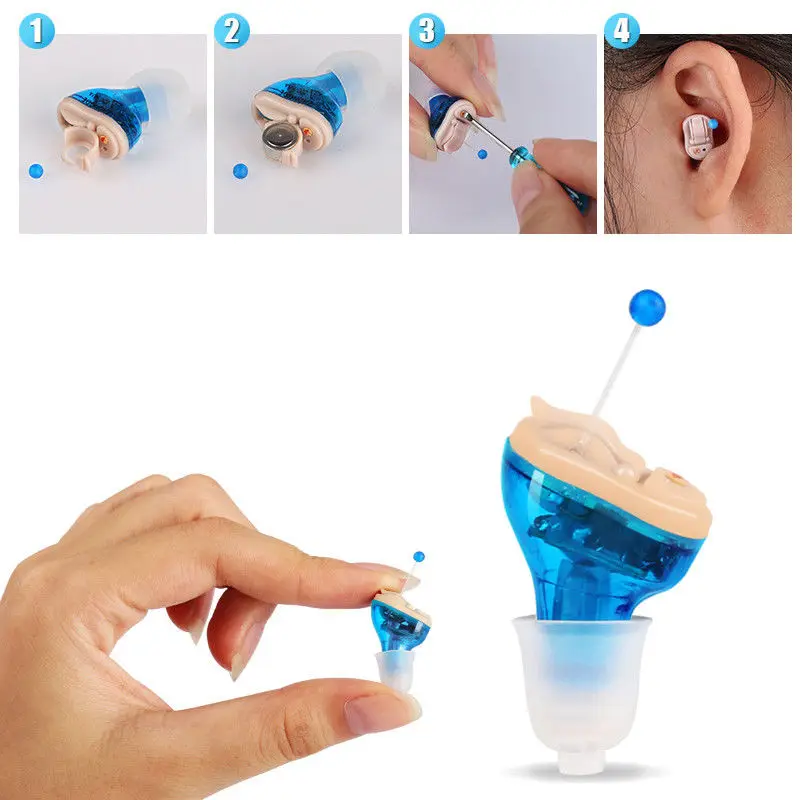 1
2
3
4