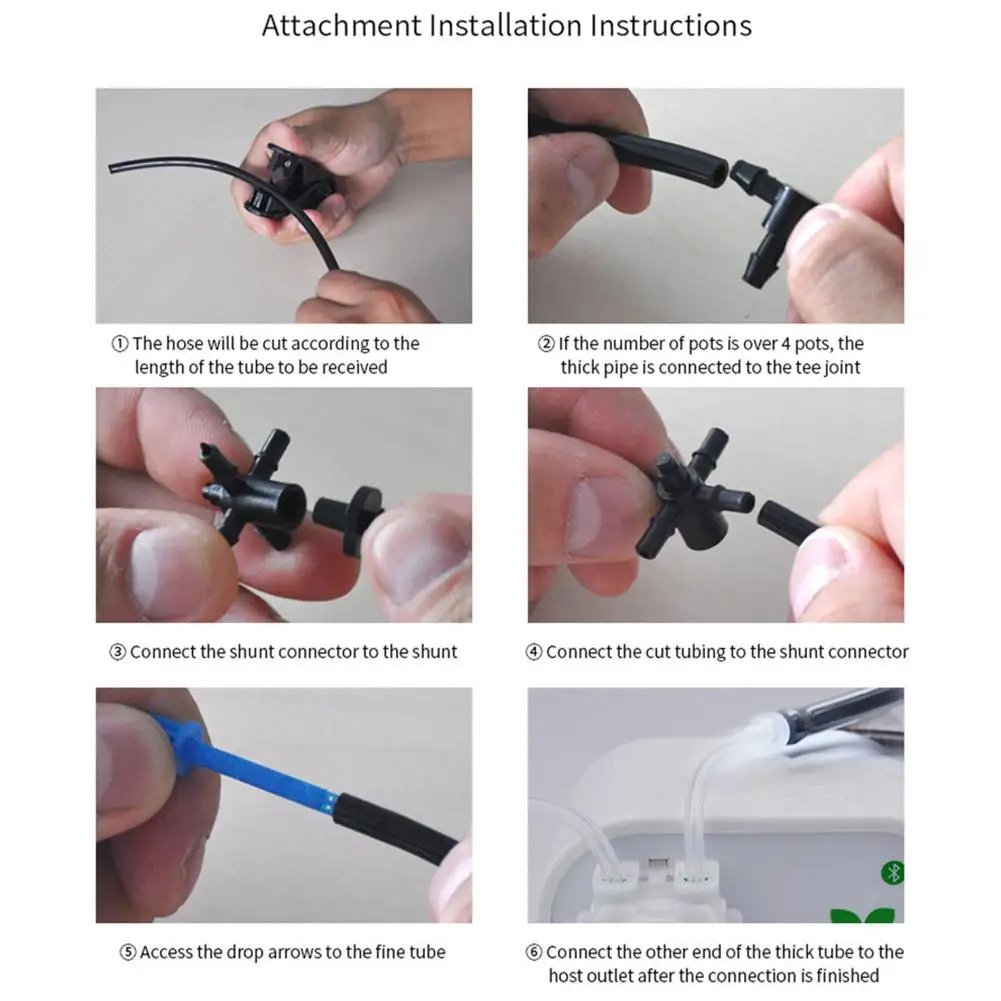 Attachment Installation Instructions

① The hose will be cut according to the length of the tube to be received

② If the number of pots is over 4 pots, the thick pipe is connected to the tee joint

③ Connect the shunt connector to the shunt

④ Connect the cut tubing to the shunt connector

⑤ Access the drop arrows to the fine tube

⑥ Connect the other end of the thick tube to the host outlet after the connection is finished