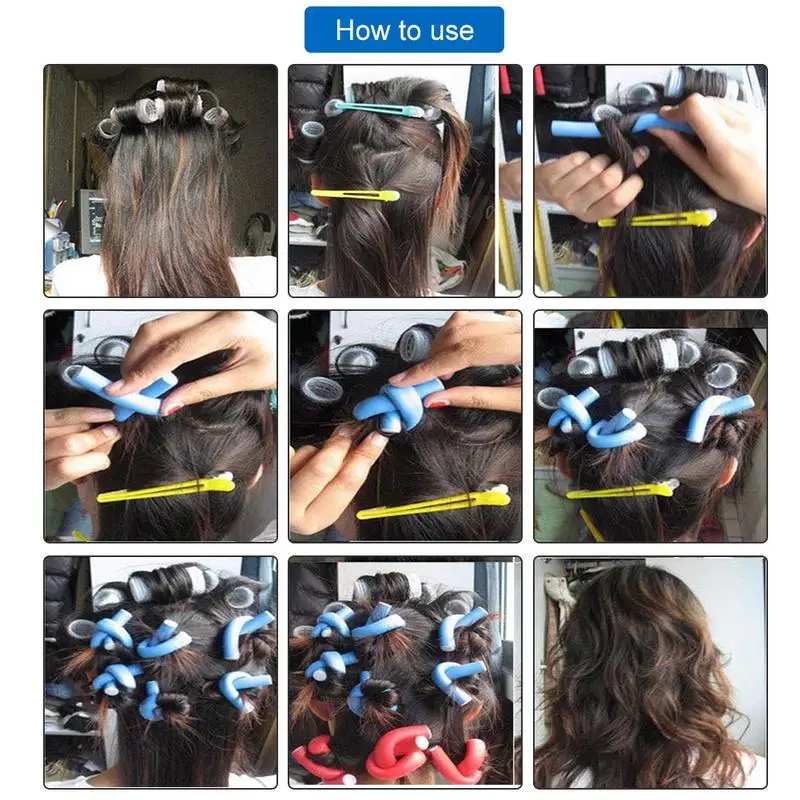 How to use