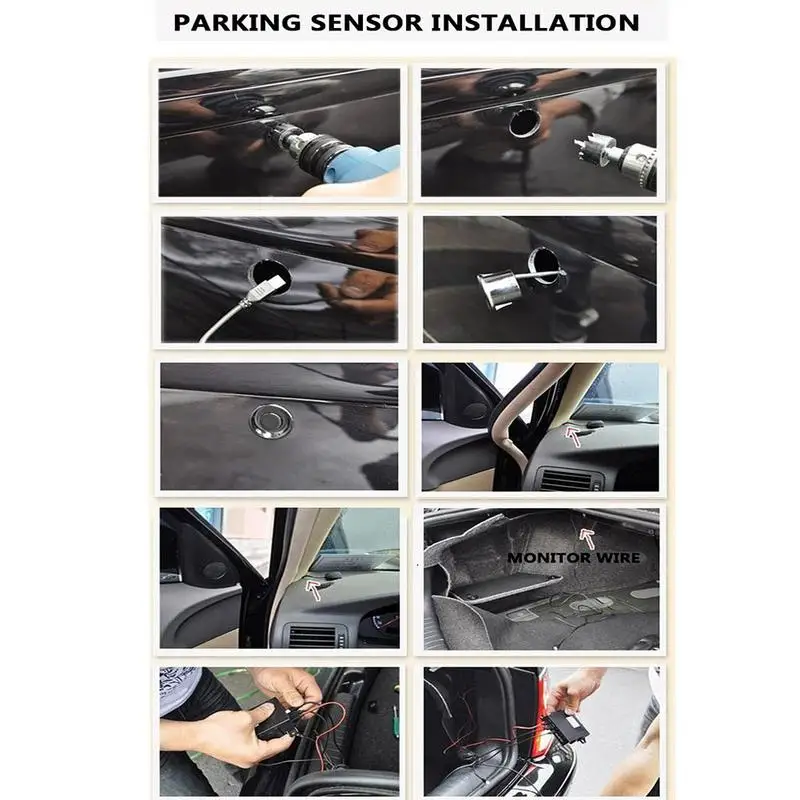 PARKING SENSOR INSTALLATION

MONITOR WIRE